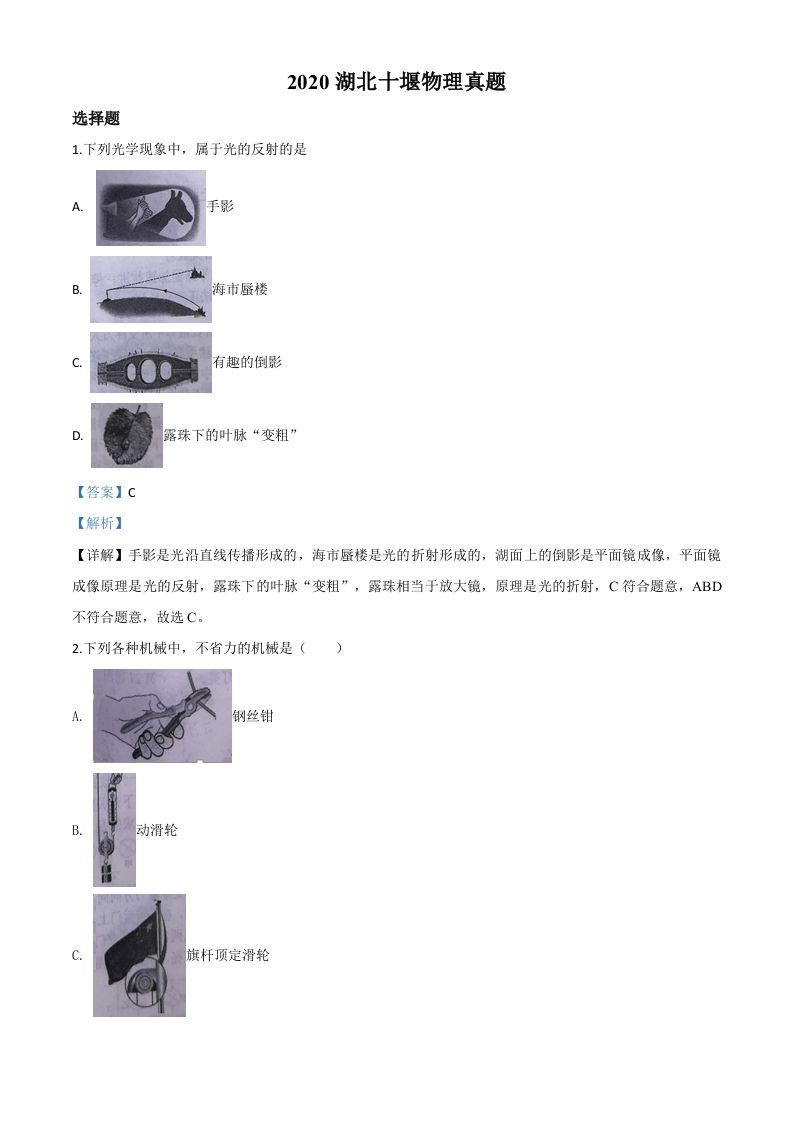 2020 湖北十堰物理真题

选择题

1.下列光学现象中，属于光的反射的是

A. 手影

B. 海市蜃楼

C. 有趣的倒影

D. 露珠下的叶脉“变粗”

【答案】C

【解析】

【详解】手影是光沿直线传播形成的，海市蜃楼是光的折射形成的，湖面上的倒影是平面镜成像，平面镜成像原理是光的反射，露珠下的叶脉“变粗”，露珠相当于放大镜，原理是光的折射，C 符合题意，ABD 不符合题意，故选 C。

2.下列各种机械中，不省力的机械是（　　）

A. 钢丝钳

B. 动滑轮

C. 旗杆顶定滑轮