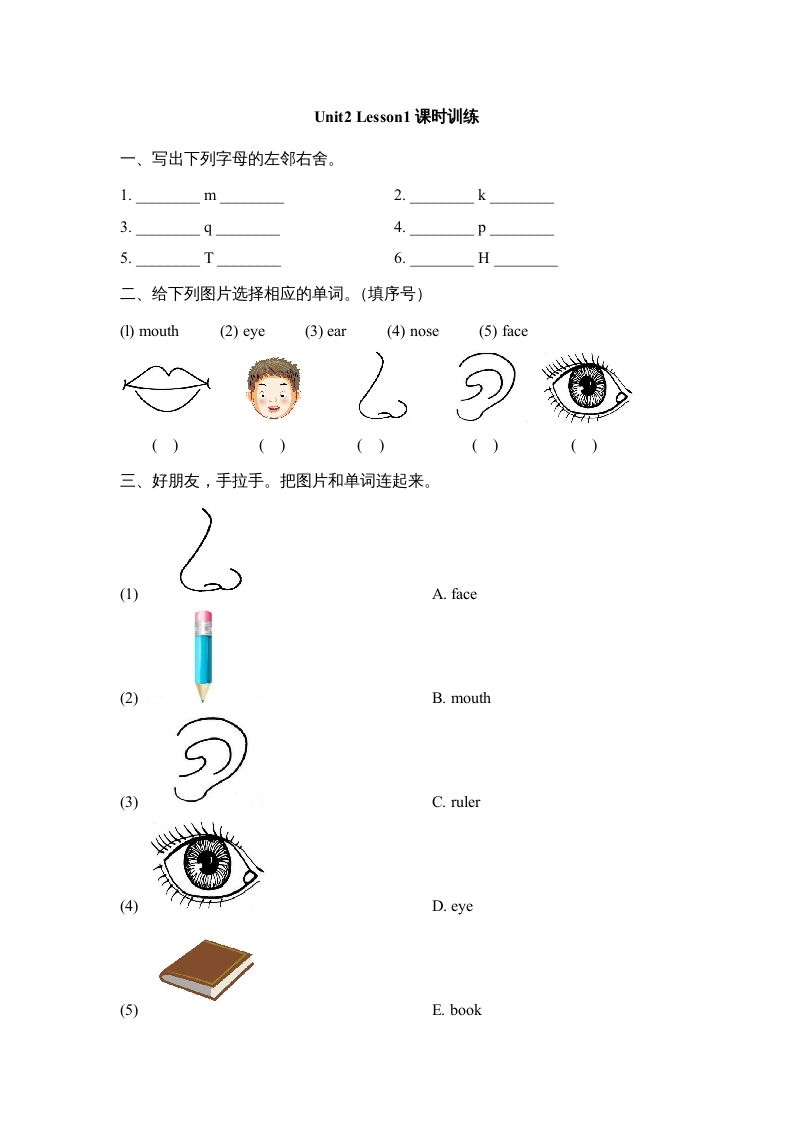 Unit2 Lesson1 课时训练

一、写出下列字母的左邻右舍。

1. ________ m ________

2. ________ k ________

3. ________ q ________

4. ________ p ________

5. ________ T ________

6. ________ H ________

二、给下列图片选择相应的单词。(填序号)

(l) mouth (2) eye (3) ear (4) nose (5) face

( ) ( ) ( ) ( ) ( )

三、好朋友，手拉手。把图片和单词连起来。

(1) A. face

(2) B. mouth

(3) C. ruler

(4) D. eye

(5) E. book