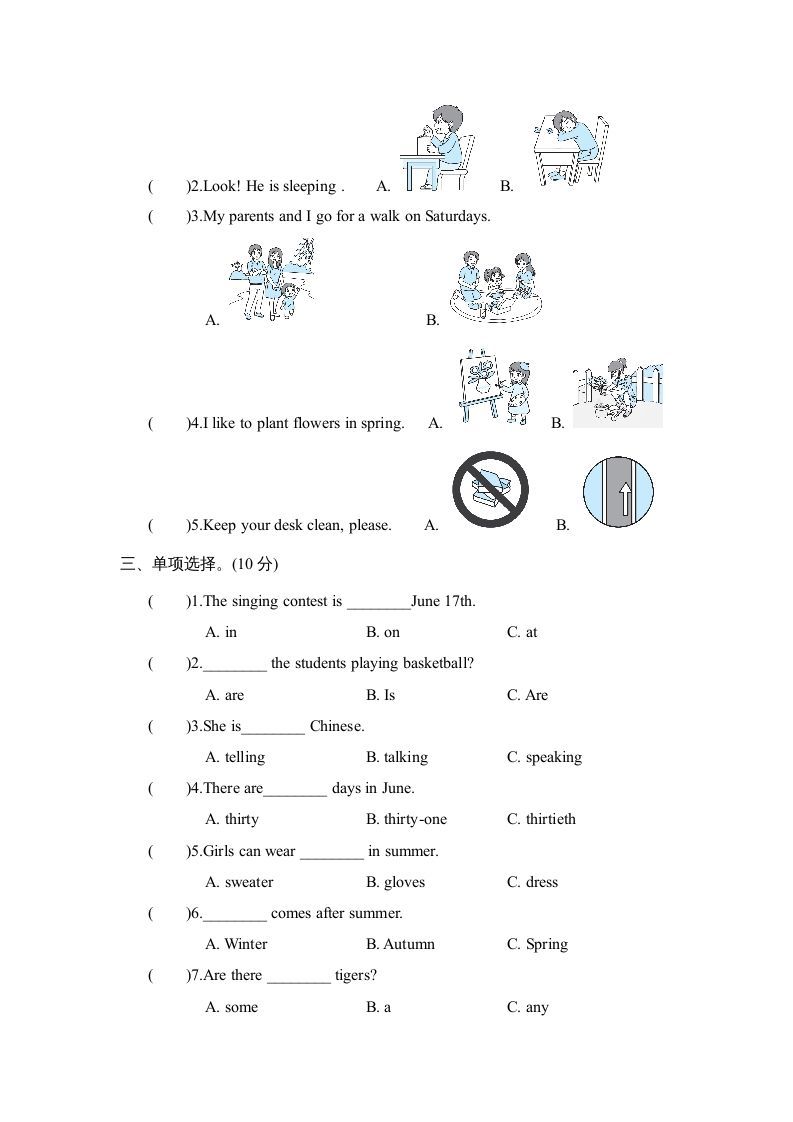 (　　)2.Look! He is sleeping .　A.　　B.

(　　)3.My parents and I go for a walk on Saturdays.

A.　　B.

(　　)4.I like to plant flowers in spring.　A.　　B.

(　　)5.Keep your desk clean, please.　A.　　B.

三、单项选择。(10 分)

(　　)1.The singing contest is ________June 17th.

A. in　　B. on　　C. at

(　　)2.________ the students playing basketball?

A. are　　B. Is　　C. Are

(　　)3.She is________ Chinese.

A. telling　　B. talking　　C. speaking

(　　)4.There are________ days in June.

A. thirty　　B. thirty-one　　C. thirtieth

(　　)5.Girls can wear ________ in summer.

A. sweater　　B. gloves　　C. dress

(　　)6.________ comes after summer.

A. Winter　　B. Autumn　　C. Spring

(　　)7.Are there ________ tigers?

A. some　　B. a　　C. any