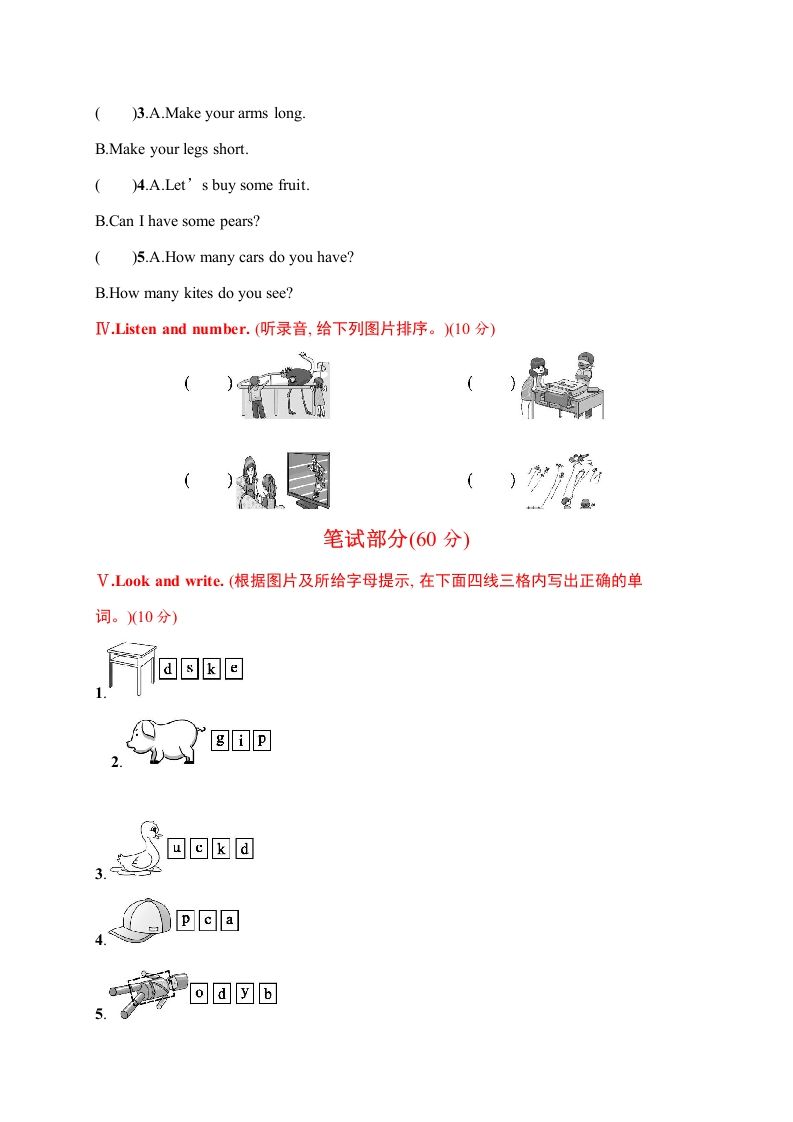 (　　)3.A.Make your arms long.

B.Make your legs short.

(　　)4.A.Let’s buy some fruit.

B.Can I have some pears?

(　　)5.A.How many cars do you have?

B.How many kites do you see?

Ⅳ.Listen and number. (听录音, 给下列图片排序。)(10 分)

(　　)

(　　)

(　　)

(　　)

笔试部分(60 分)

Ⅴ.Look and write. (根据图片及所给字母提示, 在下面四线三格内写出正确的单词。)(10 分)

1. d s k e

2. g i p

3. u c k d

4. p c a

5. o d y b