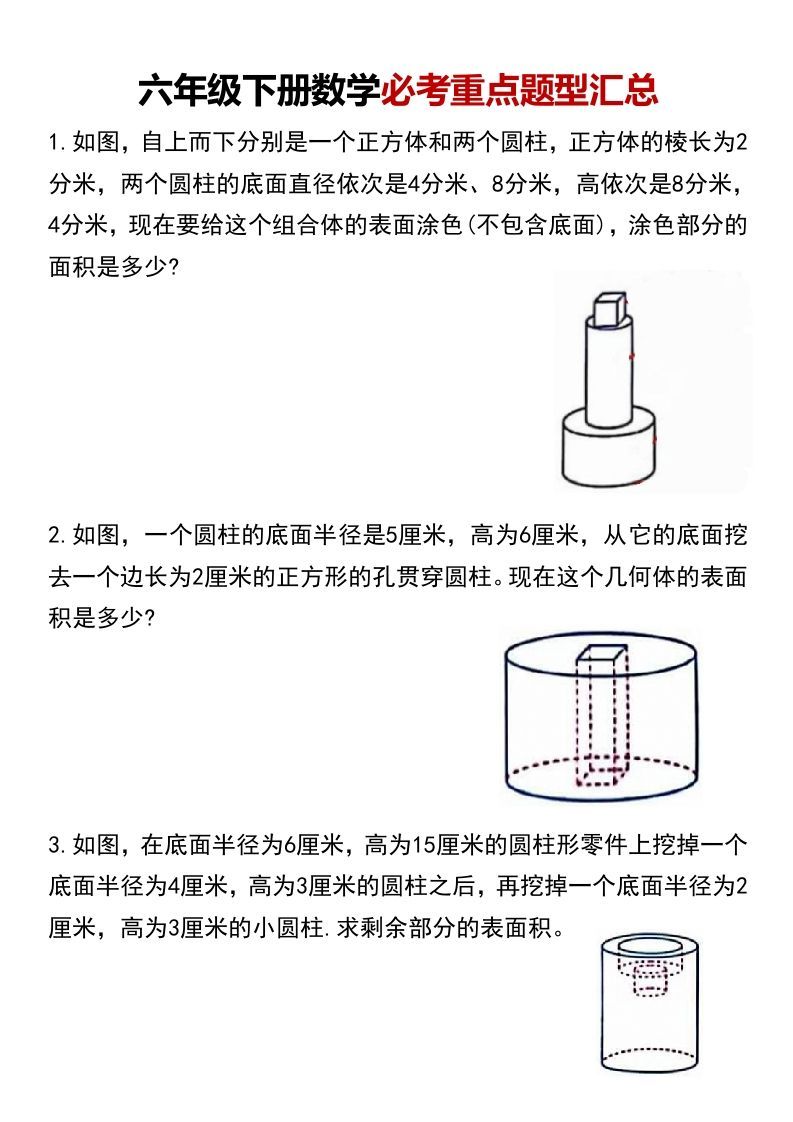 六年级下册数学必考重点题型汇总

1.如图，自上而下分别是一个正方体和两个圆柱，正方体的棱长为2分米，两个圆柱的底面直径依次是4分米、8分米，高依次是8分米，4分米，现在要给这个组合体的表面涂色(不包含底面)，涂色部分的面积是多少?

2.如图，一个圆柱的底面半径是5厘米，高为6厘米，从它的底面挖去一个边长为2厘米的正方形的孔贯穿圆柱。现在这个几何体的表面积是多少?

3.如图，在底面半径为6厘米，高为15厘米的圆柱形零件上挖掉一个底面半径为4厘米，高为3厘米的圆柱之后，再挖掉一个底面半径为2厘米，高为3厘米的小圆柱.求剩余部分的表面积。