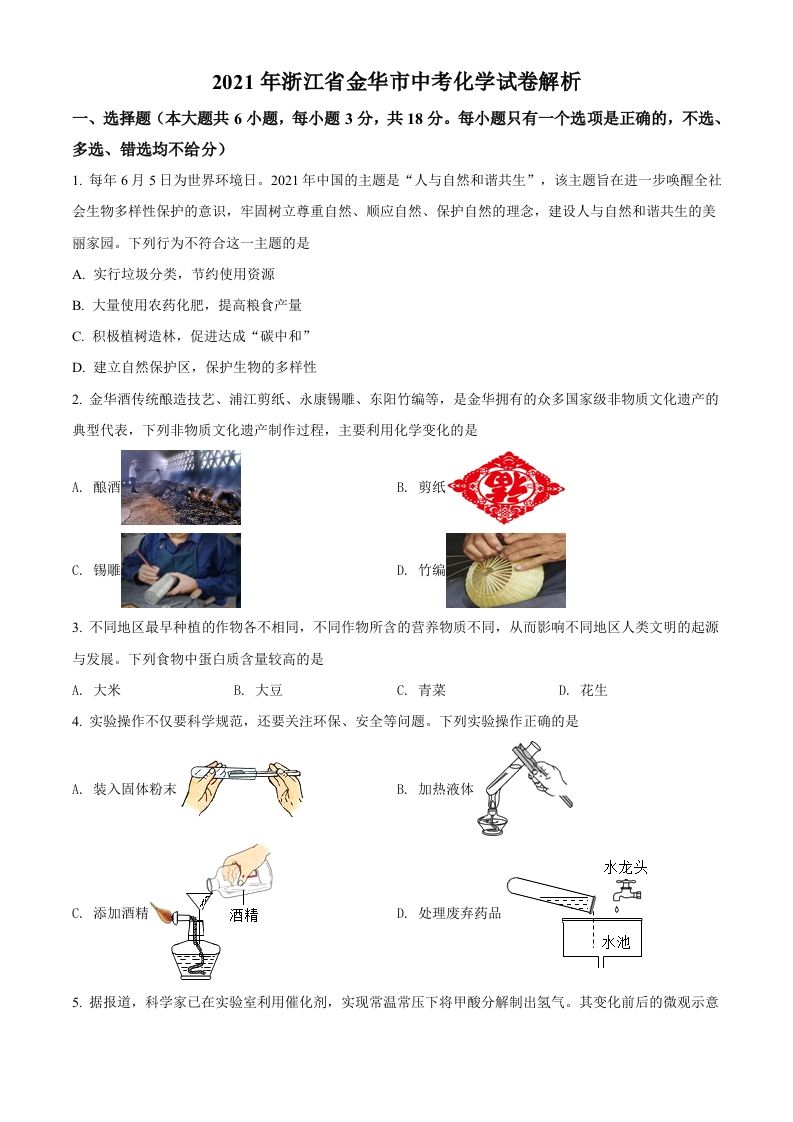 2021 年浙江省金华市中考化学试卷解析

一、选择题（本大题共 6 小题，每小题 3 分，共 18 分。每小题只有一个选项是正确的，不选、多选、错选均不给分）

1. 每年 6 月 5 日为世界环境日。2021 年中国的主题是“人与自然和谐共生”，该主题旨在进一步唤醒全社会生物多样性保护的意识，牢固树立尊重自然、顺应自然、保护自然的理念，建设人与自然和谐共生的美丽家园。下列行为不符合这一主题的是

A. 实行垃圾分类，节约使用资源

B. 大量使用农药化肥，提高粮食产量

C. 积极植树造林，促进达成“碳中和”

D. 建立自然保护区，保护生物的多样性

2. 金华酒传统酿造技艺、浦江剪纸、永康锡雕、东阳竹编等，是金华拥有的众多国家级非物质文化遗产的典型代表，下列非物质文化遗产制作过程，主要利用化学变化的是

A. 酿酒

B. 剪纸

C. 锡雕

D. 竹编

3. 不同地区最早种植的作物各不相同，不同作物所含的营养物质不同，从而影响不同地区人类文明的起源与发展。下列食物中蛋白质含量较高的是

A. 大米　　B. 大豆　　C. 青菜　　D. 花生

4. 实验操作不仅要科学规范，还要关注环保、安全等问题。下列实验操作正确的是

A. 装入固体粉末

B. 加热液体

C. 添加酒精

酒精

D. 处理废弃药品

水龙头

水池

5. 据报道，科学家已在实验室利用催化剂，实现常温常压下将甲酸分解制出氢气。其变化前后的微观示意