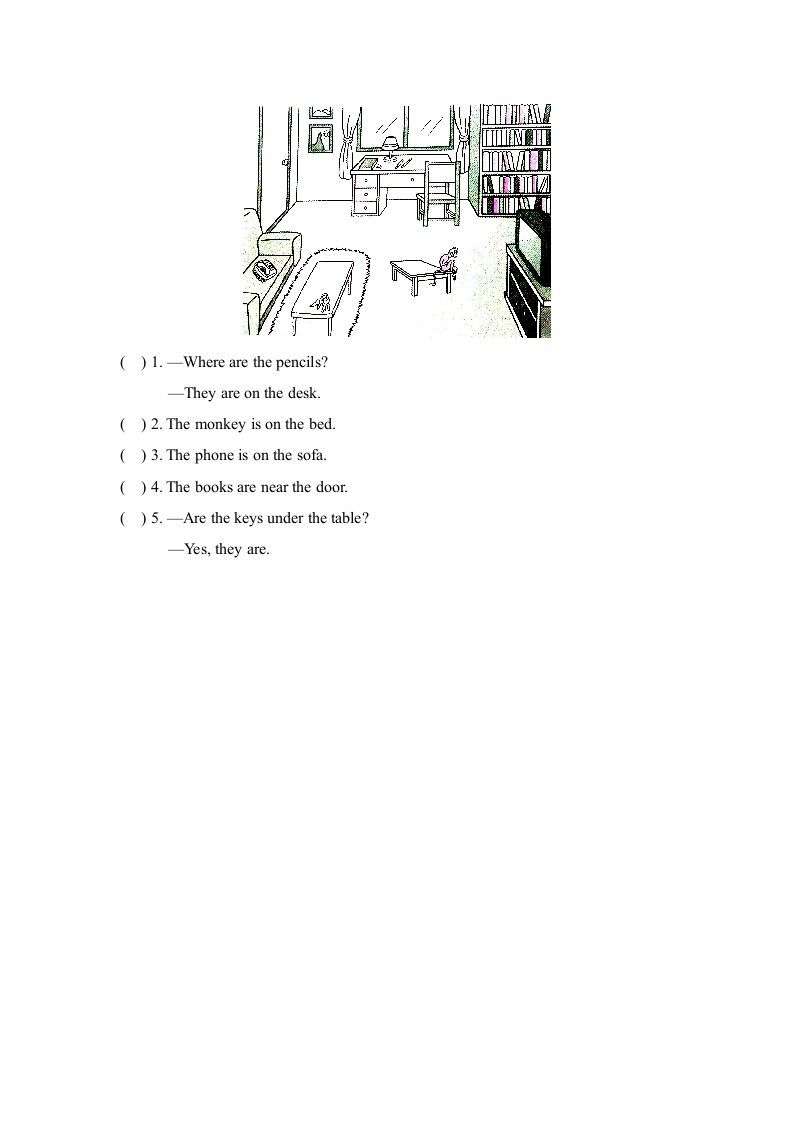 (　) 1. —Where are the pencils?

—They are on the desk.

(　) 2. The monkey is on the bed.

(　) 3. The phone is on the sofa.

(　) 4. The books are near the door.

(　) 5. —Are the keys under the table?

—Yes, they are.