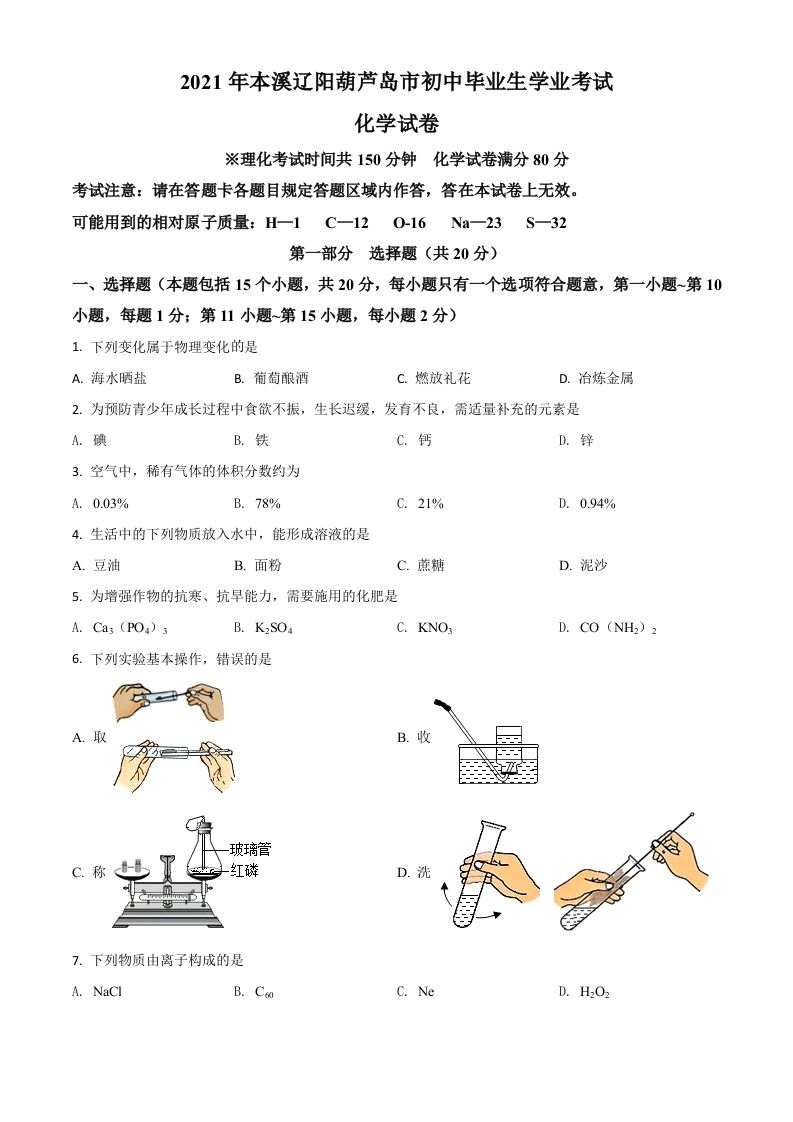 2021 年本溪辽阳葫芦岛市初中毕业生学业考试

化学试卷

※理化考试时间共 150 分钟　化学试卷满分 80 分

考试注意：请在答题卡各题目规定答题区域内作答，答在本试卷上无效。

可能用到的相对原子质量：H—1　C—12　O-16　Na—23　S—32

第一部分　选择题（共 20 分）

一、选择题（本题包括 15 个小题，共 20 分，每小题只有一个选项符合题意，第一小题~第 10 小题，每题 1 分；第 11 小题~第 15 小题，每小题 2 分）

1. 下列变化属于物理变化的是

A. 海水晒盐　B. 葡萄酿酒　C. 燃放礼花　D. 冶炼金属

2. 为预防青少年成长过程中食欲不振，生长迟缓，发育不良，需适量补充的元素是

A. 碘　B. 铁　C. 钙　D. 锌

3. 空气中，稀有气体的体积分数约为

A. 0.03%　B. 78%　C. 21%　D. 0.94%

4. 生活中的下列物质放入水中，能形成溶液的是

A. 豆油　B. 面粉　C. 蔗糖　D. 泥沙

5. 为增强作物的抗寒、抗旱能力，需要施用的化肥是

A. $Ca_3(PO_4)_3$　B. $K_2SO_4$　C. $KNO_3$　D. $CO(NH_2)_2$

6. 下列实验基本操作，错误的是

A. 取

B. 收

C. 称

玻璃管
红磷

D. 洗

7. 下列物质由离子构成的是

A. NaCl　B. $C_{60}$　C. Ne　D. $H_2O_2$