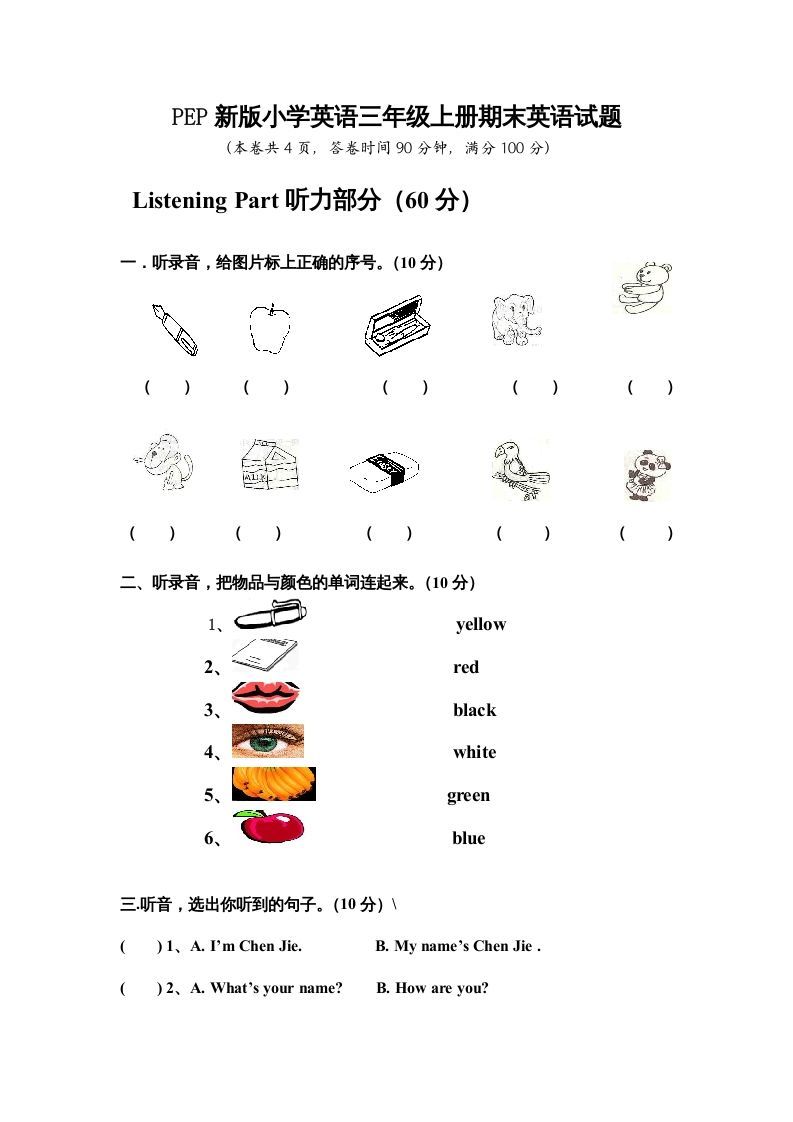 PEP 新版小学英语三年级上册期末英语试题
（本卷共 4 页，答卷时间 90 分钟，满分 100 分）

Listening Part 听力部分（60 分）

一．听录音，给图片标上正确的序号。(10 分)

(　　)　(　　)　(　　)　(　　)　(　　)

MILK

(　　)　(　　)　(　　)　(　　)　(　　)

二、听录音，把物品与颜色的单词连起来。(10 分)

1、　yellow
2、　red
3、　black
4、　white
5、　green
6、　blue

三.听音，选出你听到的句子。(10 分) \

(　　) 1、A. I'm Chen Jie.　　B. My name's Chen Jie .

(　　) 2、A. What's your name?　　B. How are you?