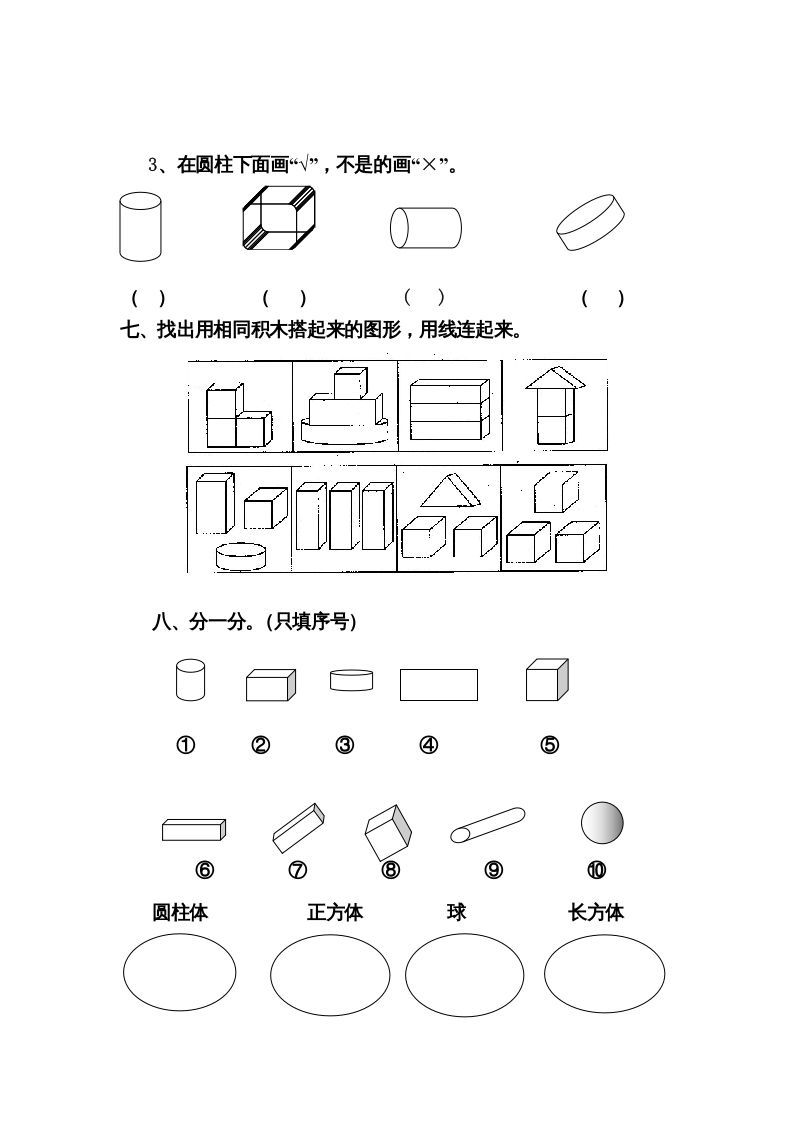 3、在圆柱下面画“√”，不是的画“×”。

(　)　　(　)　　(　)　　(　)

七、找出用相同积木搭起来的图形，用线连起来。

八、分一分。(只填序号)

①　②　③　④　⑤

⑥　⑦　⑧　⑨　⑩

圆柱体　正方体　球　长方体