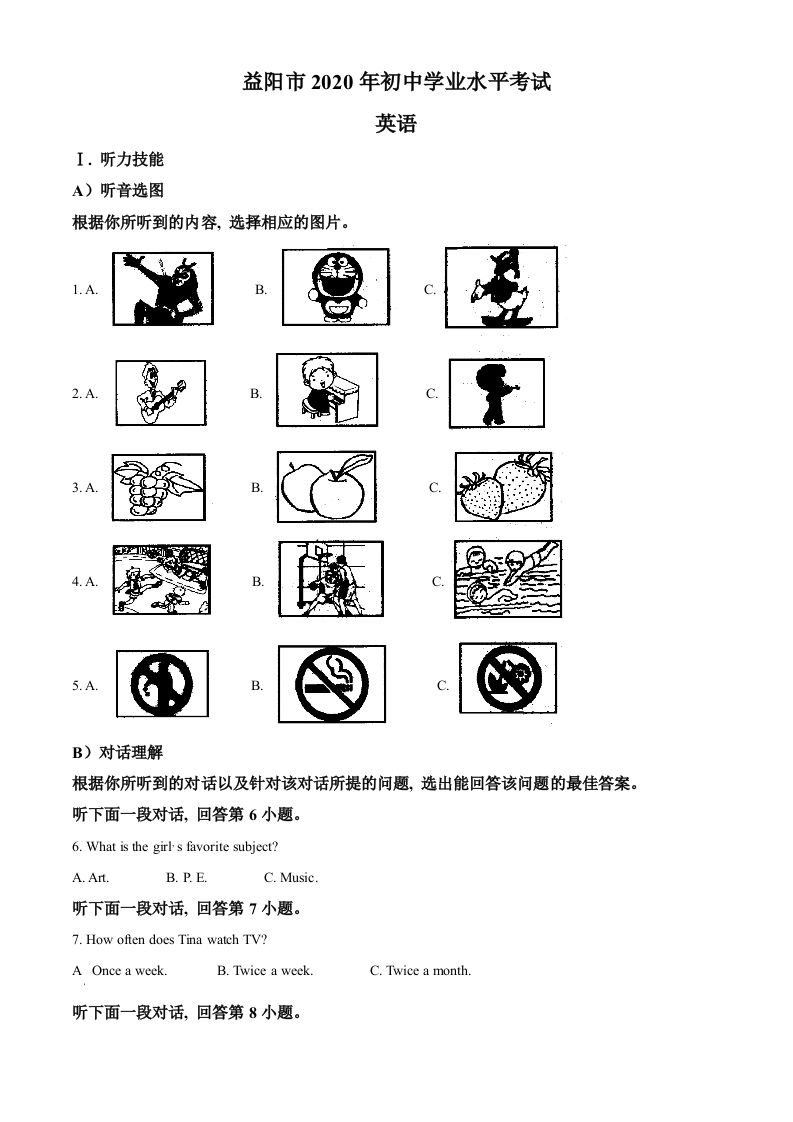 益阳市 2020 年初中学业水平考试

英语

Ⅰ. 听力技能

A）听音选图

根据你所听到的内容, 选择相应的图片。

1. A.　B.　C.

2. A.　B.　C.

3. A.　B.　C.

4. A.　B.　C.

5. A.　B.　C.

B）对话理解

根据你所听到的对话以及针对该对话所提的问题, 选出能回答该问题的最佳答案。

听下面一段对话, 回答第 6 小题。

6. What is the girl's favorite subject?

A. Art.　B. P. E.　C. Music.

听下面一段对话, 回答第 7 小题。

7. How often does Tina watch TV?

A Once a week.　B. Twice a week.　C. Twice a month.

听下面一段对话, 回答第 8 小题。