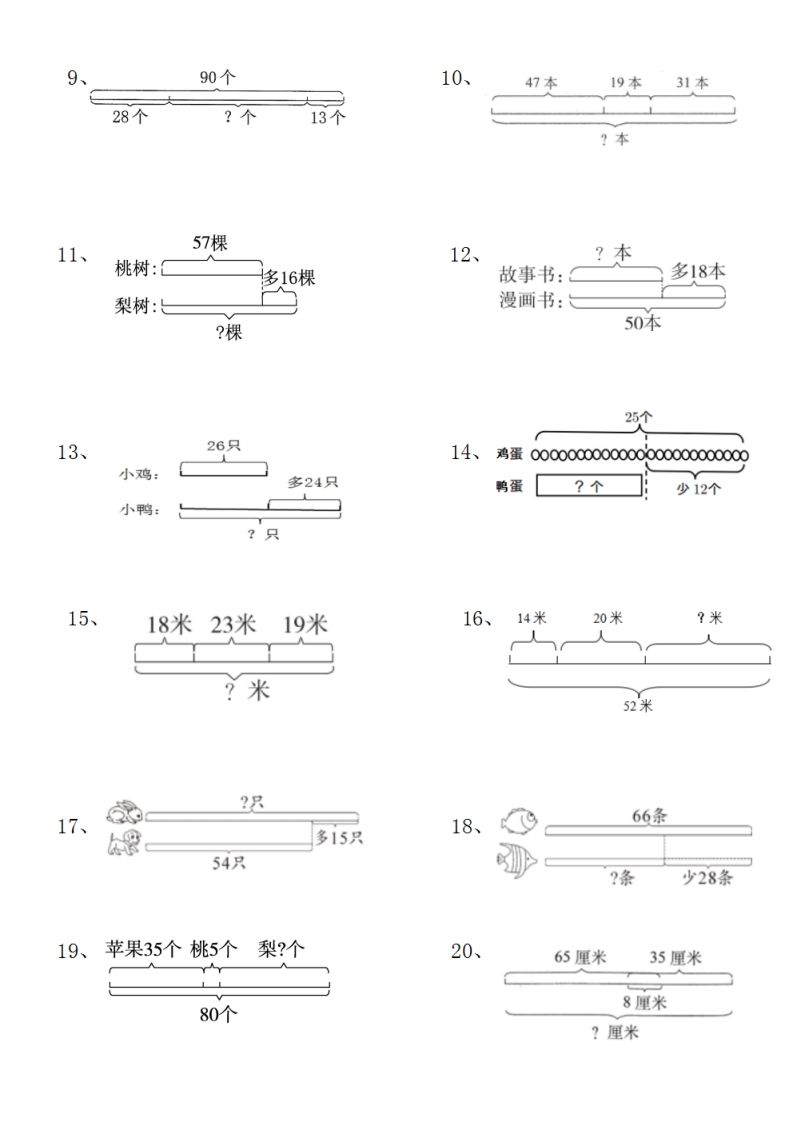 9、
90个
28个 ？个 13个

10、
47本 19本 31本
？本

11、
57棵
桃树：
多16棵
梨树：
?棵

12、
？本
故事书：
多18本
漫画书：
50本

13、
26只
小鸡：
多24只
小鸭：
？只

14、
25个
鸡蛋
鸭蛋 ？个
少12个

15、
18米 23米 19米
？米

16、
14米 20米 ？米
52米

17、
?只
多15只
54只

18、
66条
?条 少28条

19、
苹果35个 桃5个 梨?个
80个

20、
65厘米 35厘米
8厘米
？厘米