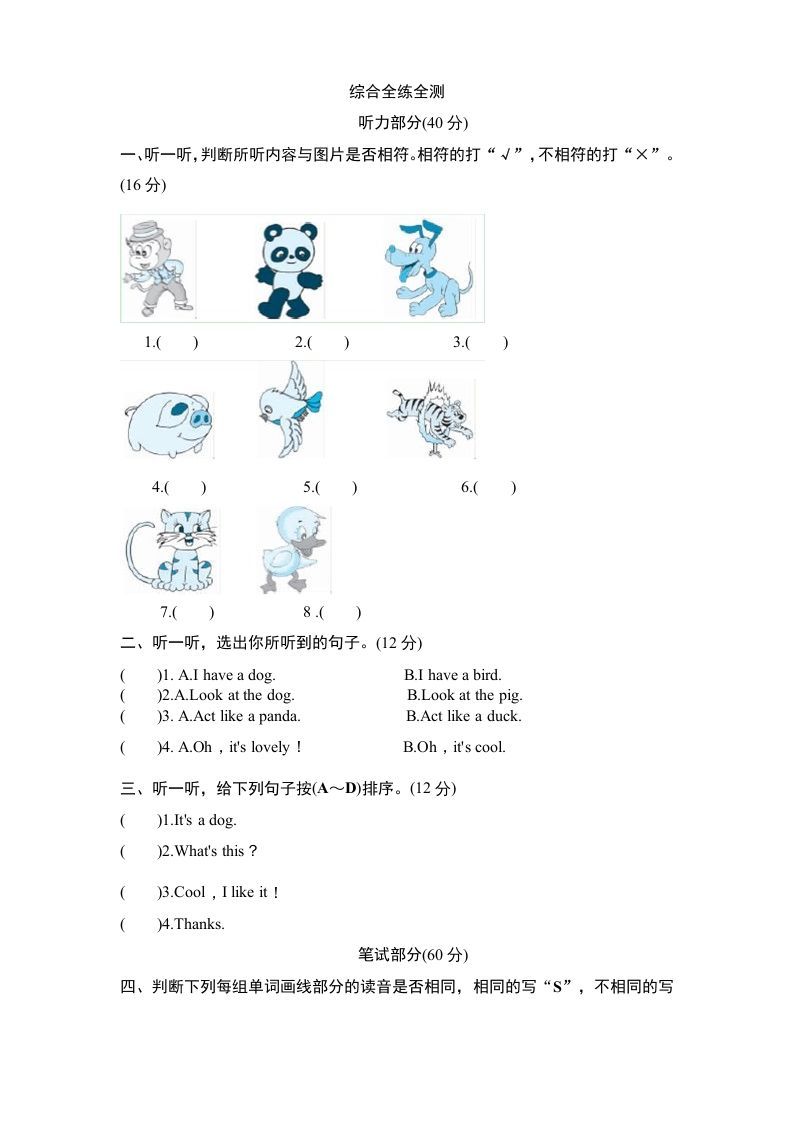 综合全练全测

听力部分(40 分)

一、听一听，判断所听内容与图片是否相符。相符的打“√”，不相符的打“×”。(16 分)

1.(　　)　　2.(　　)　　3.(　　)

4.(　　)　　5.(　　)　　6.(　　)

7.(　　)　　8 .(　　)

二、听一听，选出你所听到的句子。(12 分)

(　　)1. A.I have a dog.　　B.I have a bird.
(　　)2.A.Look at the dog.　　B.Look at the pig.
(　　)3. A.Act like a panda.　　B.Act like a duck.
(　　)4. A.Oh，it's lovely！　　B.Oh，it's cool.

三、听一听，给下列句子按(A～D)排序。(12 分)

(　　)1.It's a dog.
(　　)2.What's this？
(　　)3.Cool，I like it！
(　　)4.Thanks.

笔试部分(60 分)

四、判断下列每组单词画线部分的读音是否相同，相同的写“S”，不相同的写