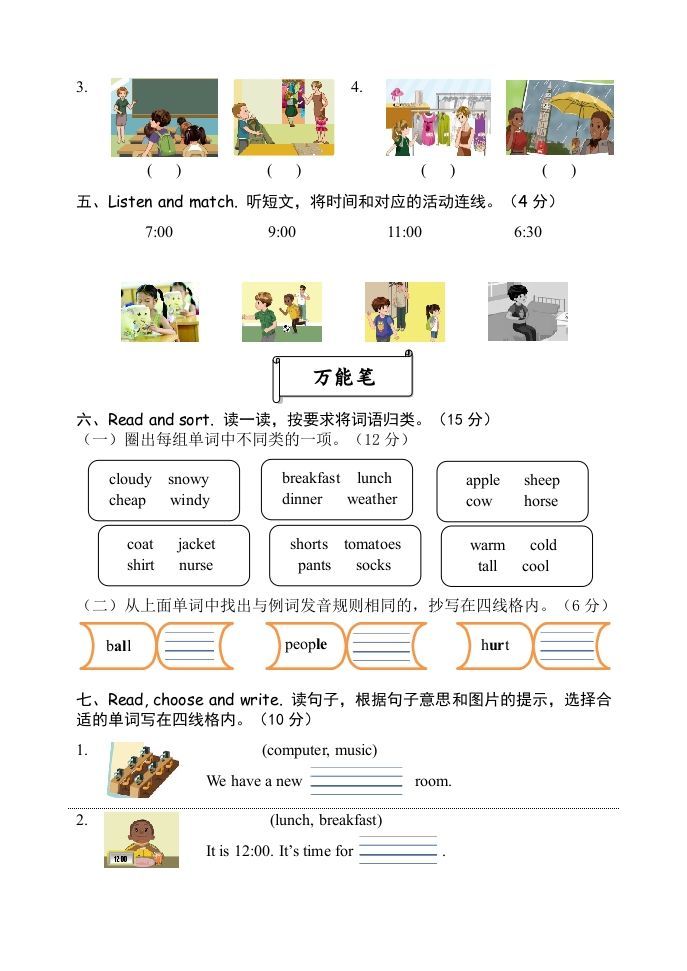 3. ( ) ( ) 4. ( ) ( )

五、Listen and match. 听短文，将时间和对应的活动连线。（4 分）

7:00 9:00 11:00 6:30

万能笔

六、Read and sort. 读一读，按要求将词语归类。（15 分）
（一）圈出每组单词中不同类的一项。（12 分）

cloudy snowy cheap windy

breakfast lunch dinner weather

apple sheep cow horse

coat jacket shirt nurse

shorts tomatoes pants socks

warm cold tall cool

（二）从上面单词中找出与例词发音规则相同的，抄写在四线格内。（6 分）

ball

people

hurt

七、Read, choose and write. 读句子，根据句子意思和图片的提示，选择合适的单词写在四线格内。（10 分）

1. (computer, music)
We have a new room.

2. (lunch, breakfast)
12:00
It is 12:00. It's time for .