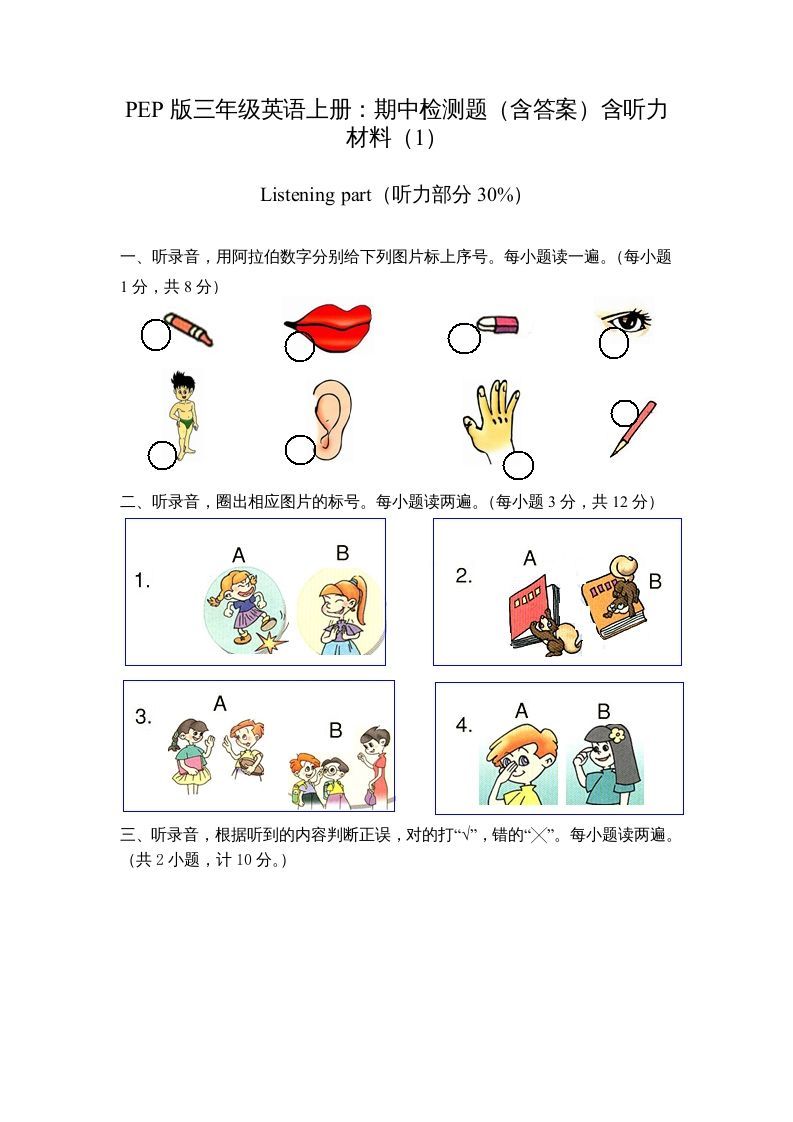 PEP 版三年级英语上册：期中检测题（含答案）含听力材料（1）

Listening part（听力部分 30%）

一、听录音，用阿拉伯数字分别给下列图片标上序号。每小题读一遍。(每小题 1 分，共 8 分)

二、听录音，圈出相应图片的标号。每小题读两遍。(每小题 3 分，共 12 分)

1. A B

2. A B

3. A B

4. A B

三、听录音，根据听到的内容判断正误，对的打“√”，错的“╳”。每小题读两遍。(共 2 小题，计 10 分。)