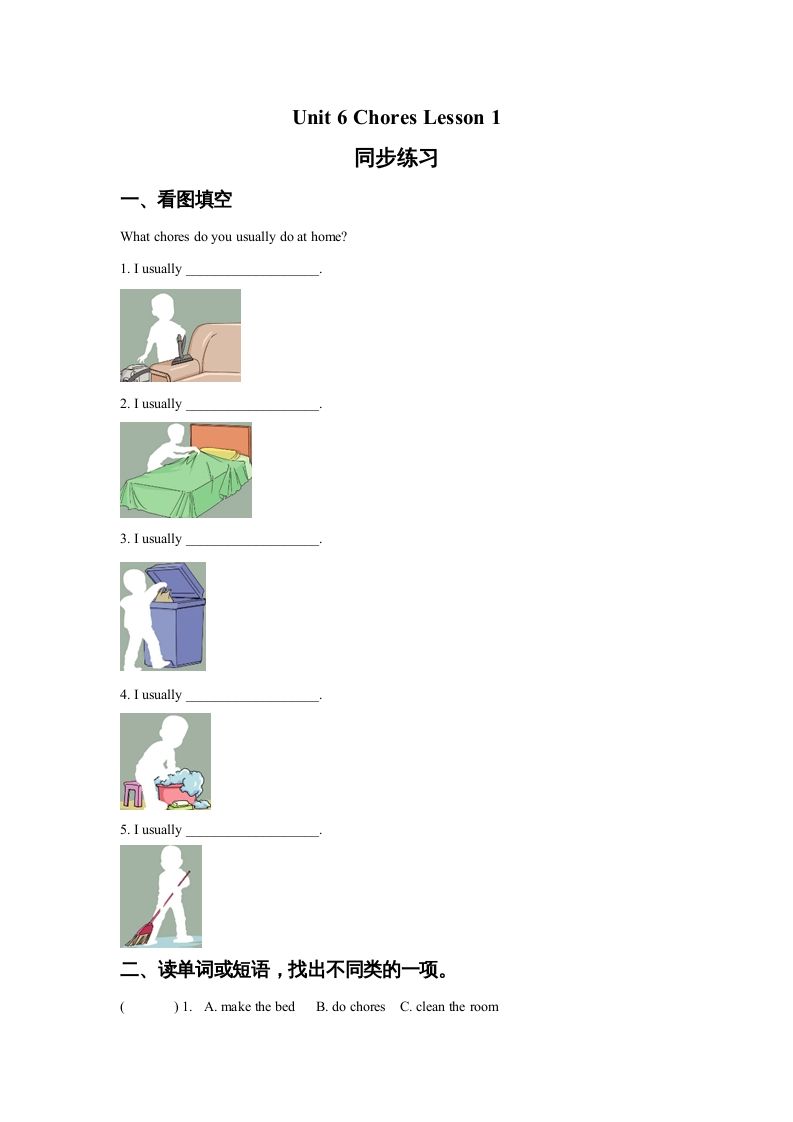 Unit 6 Chores Lesson 1

同步练习

一、看图填空

What chores do you usually do at home?

1. I usually ___________________.

2. I usually ___________________.

3. I usually ___________________.

4. I usually ___________________.

5. I usually ___________________.

二、读单词或短语，找出不同类的一项。

(　　　) 1. A. make the bed B. do chores C. clean the room