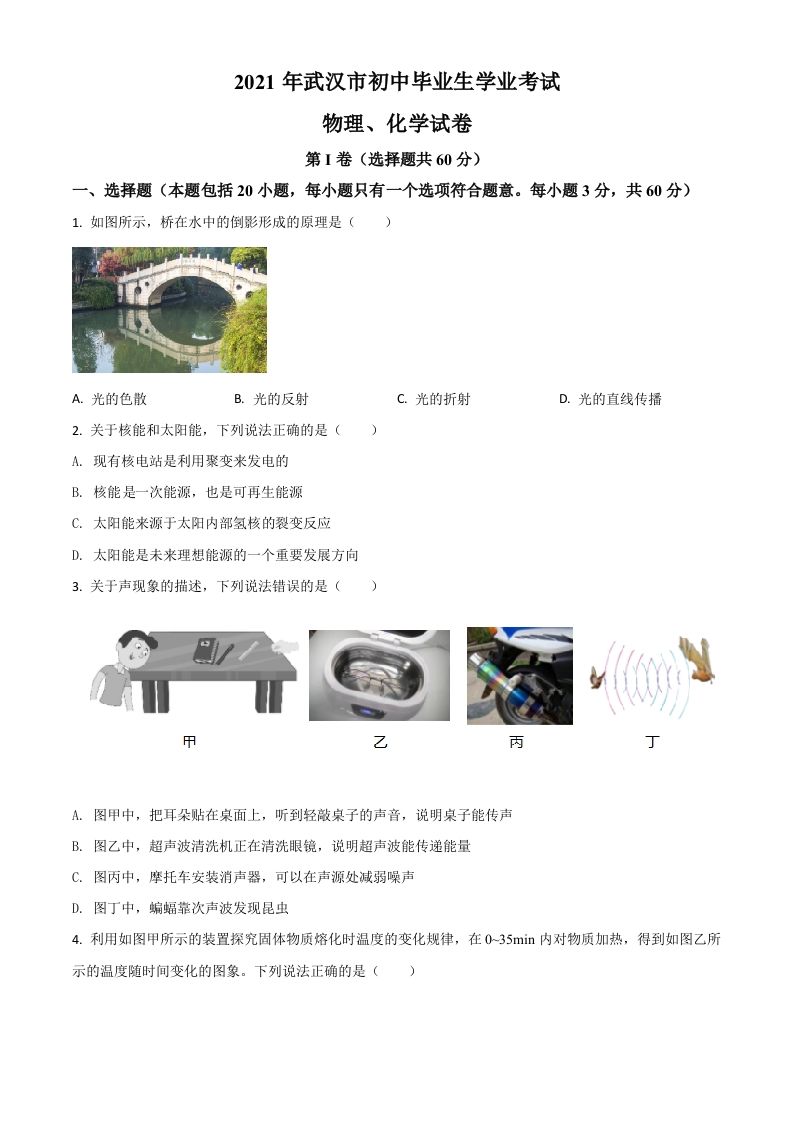 2021 年武汉市初中毕业生学业考试

物理、化学试卷

第 I 卷（选择题共 60 分）

一、选择题（本题包括 20 小题，每小题只有一个选项符合题意。每小题 3 分，共 60 分）

1. 如图所示，桥在水中的倒影形成的原理是（　　）

A. 光的色散　　B. 光的反射　　C. 光的折射　　D. 光的直线传播

2. 关于核能和太阳能，下列说法正确的是（　　）

A. 现有核电站是利用聚变来发电的

B. 核能是一次能源，也是可再生能源

C. 太阳能来源于太阳内部氢核的裂变反应

D. 太阳能是未来理想能源的一个重要发展方向

3. 关于声现象的描述，下列说法错误的是（　　）

甲　　乙　　丙　　丁

A. 图甲中，把耳朵贴在桌面上，听到轻敲桌子的声音，说明桌子能传声

B. 图乙中，超声波清洗机正在清洗眼镜，说明超声波能传递能量

C. 图丙中，摩托车安装消声器，可以在声源处减弱噪声

D. 图丁中，蝙蝠靠次声波发现昆虫

4. 利用如图甲所示的装置探究固体物质熔化时温度的变化规律，在 0~35min 内对物质加热，得到如图乙所示的温度随时间变化的图象。下列说法正确的是（　　）