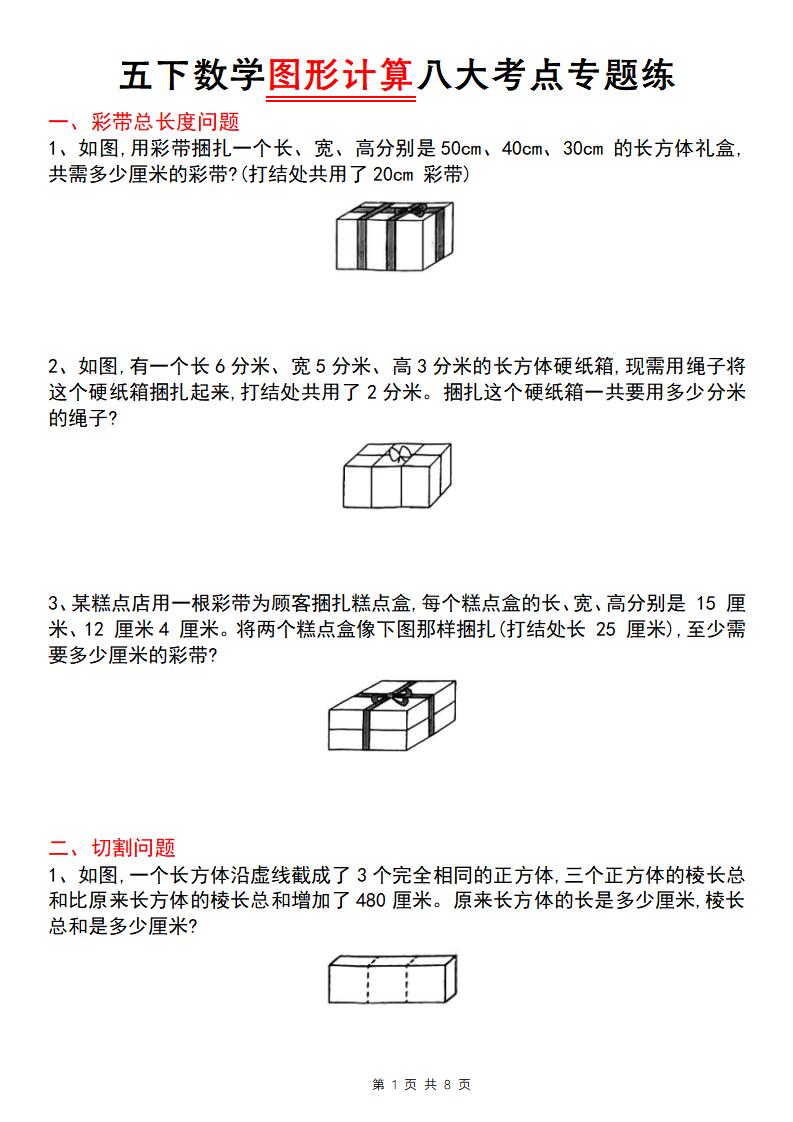 五下数学图形计算八大考点专题练

一、彩带总长度问题

1、如图,用彩带捆扎一个长、宽、高分别是 50cm、40cm、30cm 的长方体礼盒,共需多少厘米的彩带?(打结处共用了 20cm 彩带)

2、如图,有一个长 6 分米、宽 5 分米、高 3 分米的长方体硬纸箱,现需用绳子将这个硬纸箱捆扎起来,打结处共用了 2 分米。捆扎这个硬纸箱一共要用多少分米的绳子?

3、某糕点店用一根彩带为顾客捆扎糕点盒,每个糕点盒的长、宽、高分别是 15 厘米、12 厘米 4 厘米。将两个糕点盒像下图那样捆扎(打结处长 25 厘米),至少需要多少厘米的彩带?

二、切割问题

1、如图,一个长方体沿虚线截成了 3 个完全相同的正方体,三个正方体的棱长总和比原来长方体的棱长总和增加了 480 厘米。原来长方体的长是多少厘米,棱长总和是多少厘米?

第 1 页 共 8 页