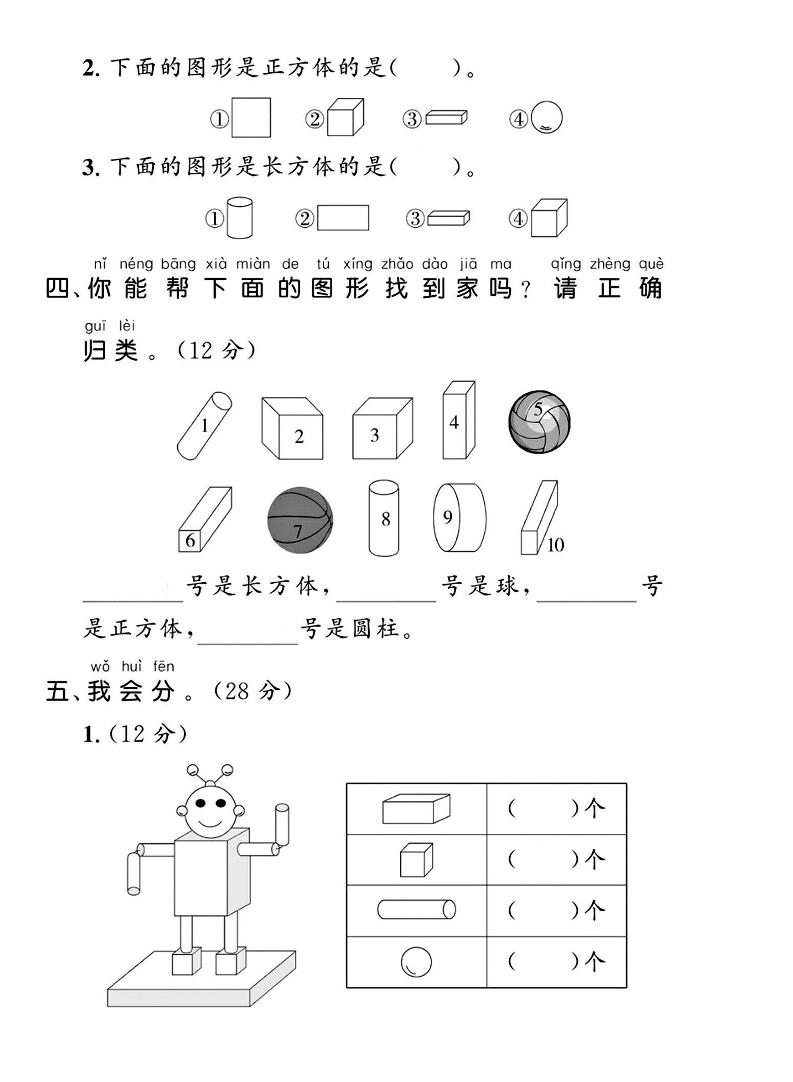 2. 下面的图形是正方体的是(　　)。

①　②　③　④

3. 下面的图形是长方体的是(　　)。

①　②　③　④

nǐ néng bāng xià miàn de tú xíng zhǎo dào jiā ma qǐng zhèng què
四、你能帮下面的图形找到家吗？请正确

guī lèi
归类。(12 分)

1　2　3　4　5

6　7　8　9　10

________号是长方体，________号是球，________号是正方体，________号是圆柱。

wǒ huì fēn
五、我会分。(28 分)

1. (12 分)

| | (　　)个 |
|---|---|
| | (　　)个 |
| | (　　)个 |
| | (　　)个 |