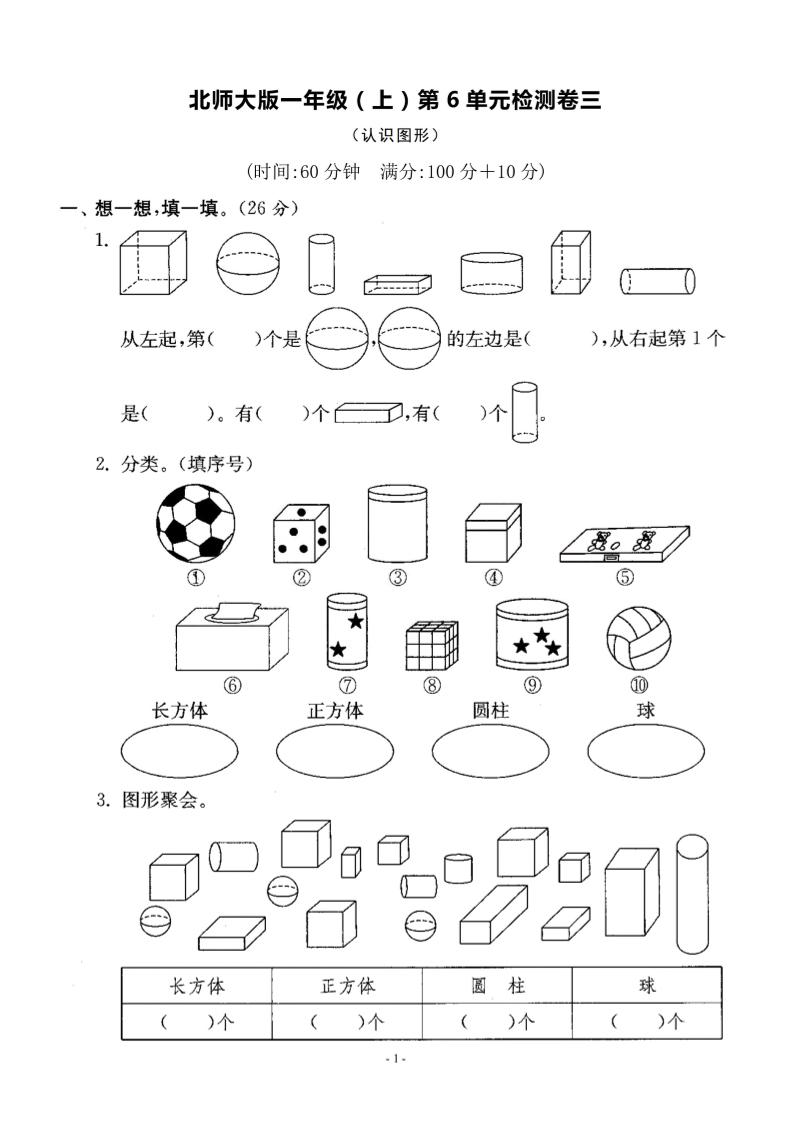 北师大版一年级（上）第 6 单元检测卷三

（认识图形）

（时间:60 分钟　满分:100 分＋10 分）

一、想一想，填一填。（26 分）

1.

从左起，第（　　）个是　，　的左边是（　　　），从右起第 1 个是（　　　）。有（　　）个　，有（　　）个　。

2. 分类。（填序号）

①　②　③　④　⑤

⑥　⑦　⑧　⑨　⑩

长方体　正方体　圆柱　球

3. 图形聚会。

| 长方体 | 正方体 | 圆　柱 | 球 |
|---|---|---|---|
| （　　）个 | （　　）个 | （　　）个 | （　　）个 |

- 1 -