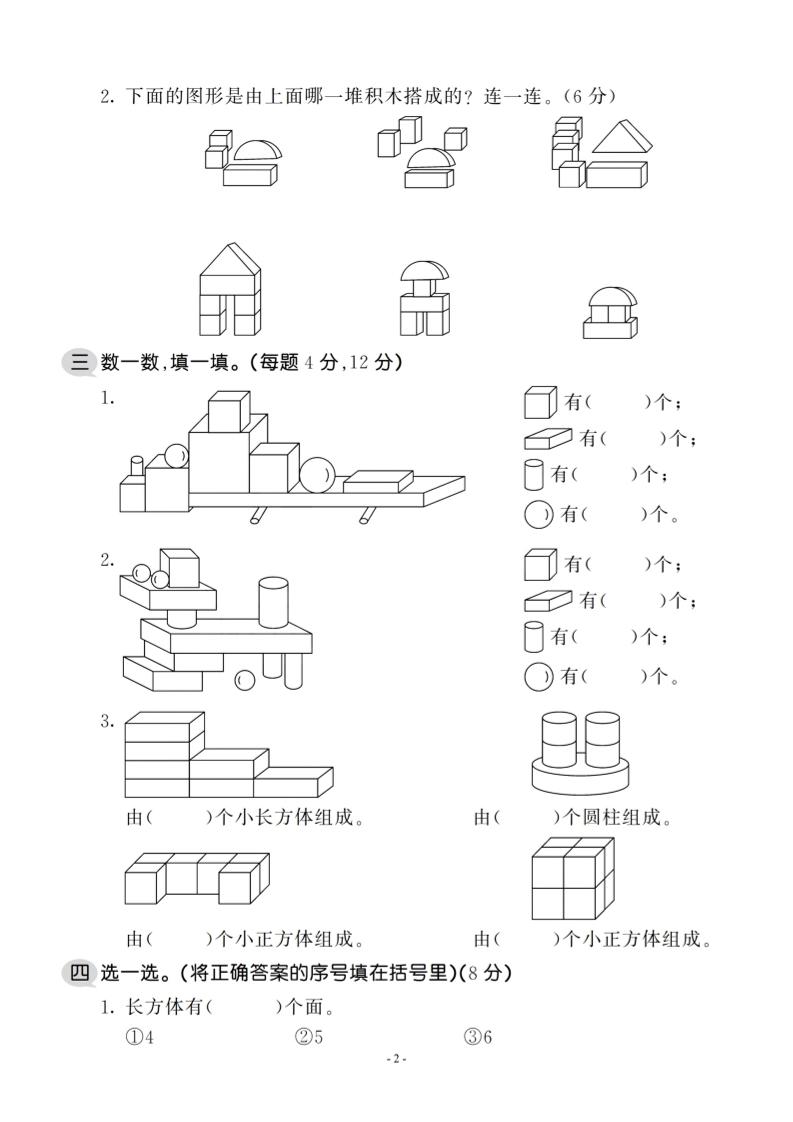 2. 下面的图形是由上面哪一堆积木搭成的？连一连。(6 分)

三 数一数，填一填。(每题 4 分，12 分)

1.

有(　　)个；
有(　　)个；
有(　　)个；
有(　　)个。

2.

有(　　)个；
有(　　)个；
有(　　)个；
有(　　)个。

3.

由(　　)个小长方体组成。

由(　　)个圆柱组成。

由(　　)个小正方体组成。

由(　　)个小正方体组成。

四 选一选。(将正确答案的序号填在括号里)(8 分)

1. 长方体有(　　)个面。
①4　　②5　　③6

- 2 -