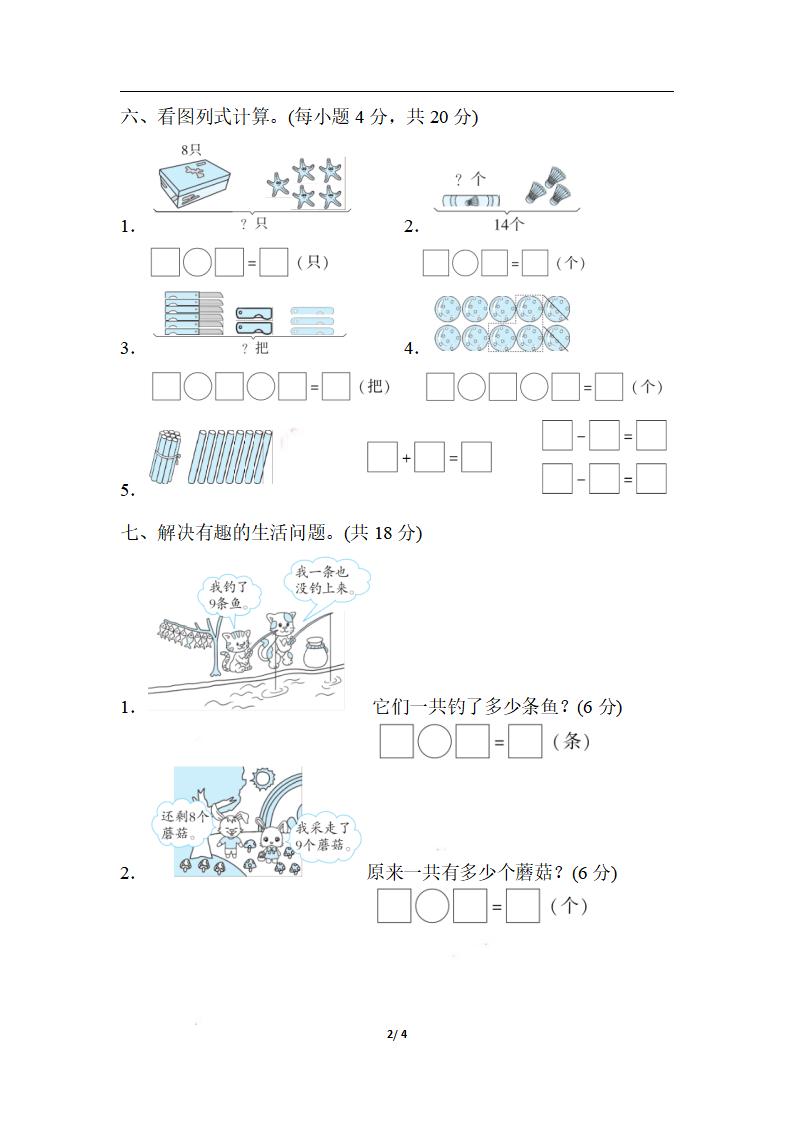 六、看图列式计算。(每小题 4 分，共 20 分)

1. 8只 ？只

□○□=□（只）

2. ？个 14个

□○□=□（个）

3. ？把

□○□○□=□（把）

4.

□○□○□=□（个）

5.

□+□=□

□−□=□

□−□=□

七、解决有趣的生活问题。(共 18 分)

1. 我钓了9条鱼。 我一条也没钓上来。

它们一共钓了多少条鱼？(6 分)

□○□=□（条）

2. 还剩8个蘑菇。 我采走了9个蘑菇。

原来一共有多少个蘑菇？(6 分)

□○□=□（个）

2/ 4