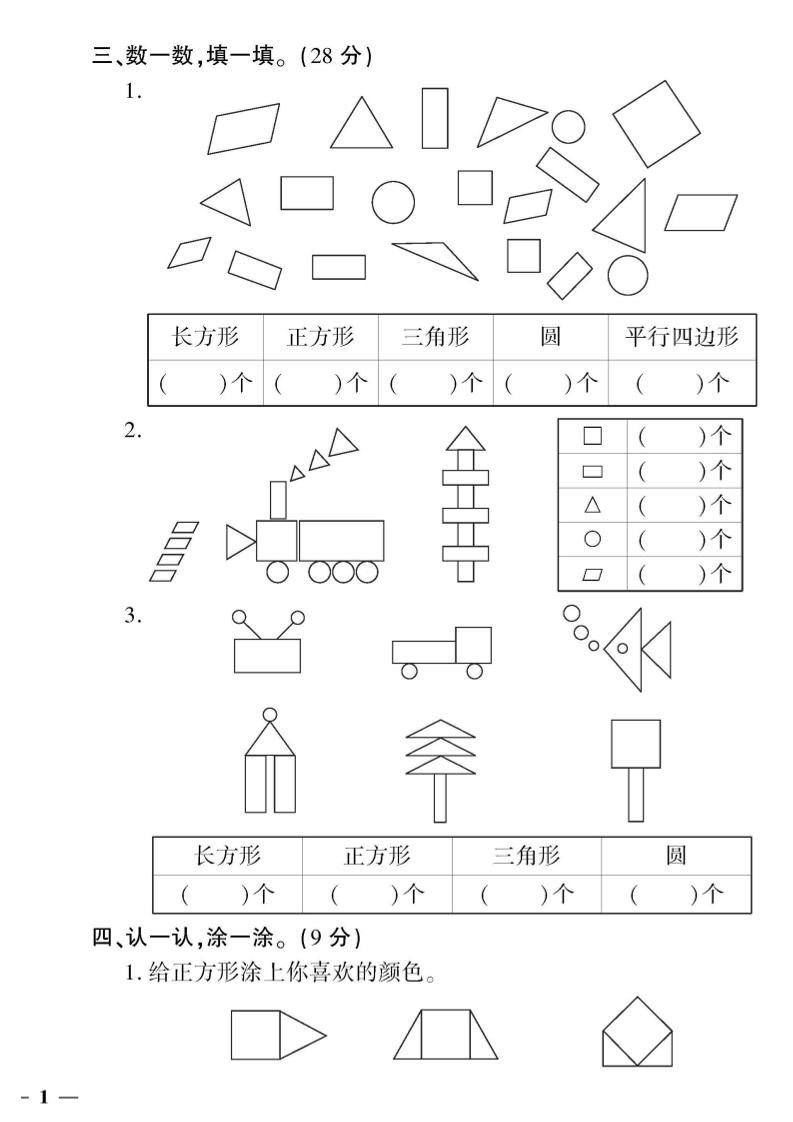 三、数一数，填一填。（28 分）

1.

| 长方形 | 正方形 | 三角形 | 圆 | 平行四边形 |
|---|---|---|---|---|
| （　　）个 | （　　）个 | （　　）个 | （　　）个 | （　　）个 |

2.

| □ | （　　）个 |
|---|---|
| ▭ | （　　）个 |
| △ | （　　）个 |
| ○ | （　　）个 |
| ▱ | （　　）个 |

3.

| 长方形 | 正方形 | 三角形 | 圆 |
|---|---|---|---|
| （　　）个 | （　　）个 | （　　）个 | （　　）个 |

四、认一认，涂一涂。（9 分）

1. 给正方形涂上你喜欢的颜色。

- 1 —