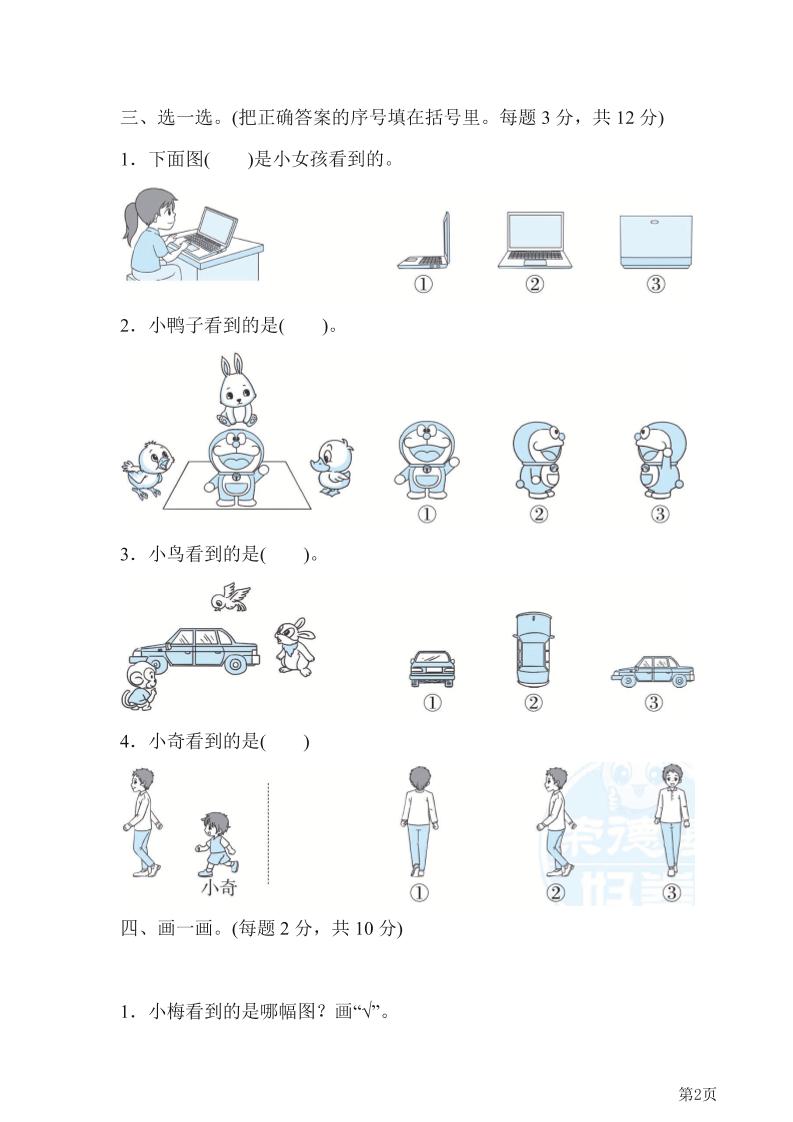 三、选一选。(把正确答案的序号填在括号里。每题 3 分，共 12 分)

1．下面图(　　)是小女孩看到的。

①　②　③

2．小鸭子看到的是(　　)。

①　②　③

3．小鸟看到的是(　　)。

①　②　③

4．小奇看到的是(　　)

小奇

①　②　③

四、画一画。(每题 2 分，共 10 分)

1．小梅看到的是哪幅图？画“√”。

第2页