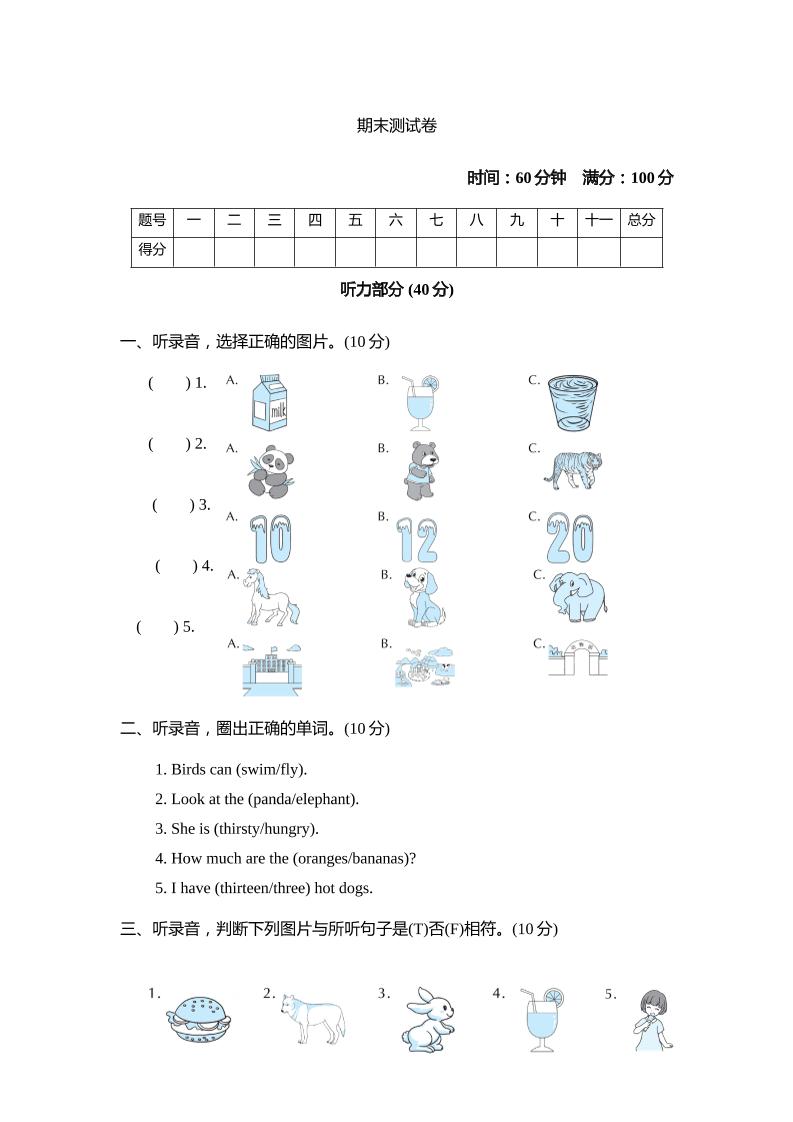 期末测试卷

时间：60分钟　满分：100分

| 题号 | 一 | 二 | 三 | 四 | 五 | 六 | 七 | 八 | 九 | 十 | 十一 | 总分 |
|---|---|---|---|---|---|---|---|---|---|---|---|---|
| 得分 | | | | | | | | | | | | |

听力部分 (40分)

一、听录音，选择正确的图片。(10分)

(　) 1. A. milk B. C.

(　) 2. A. B. C.

(　) 3. A. 10 B. 12 C. 20

(　) 4. A. B. C.

(　) 5. A. B. C.

二、听录音，圈出正确的单词。(10分)

1. Birds can (swim/fly).

2. Look at the (panda/elephant).

3. She is (thirsty/hungry).

4. How much are the (oranges/bananas)?

5. I have (thirteen/three) hot dogs.

三、听录音，判断下列图片与所听句子是(T)否(F)相符。(10分)

1.　2.　3.　4.　5.