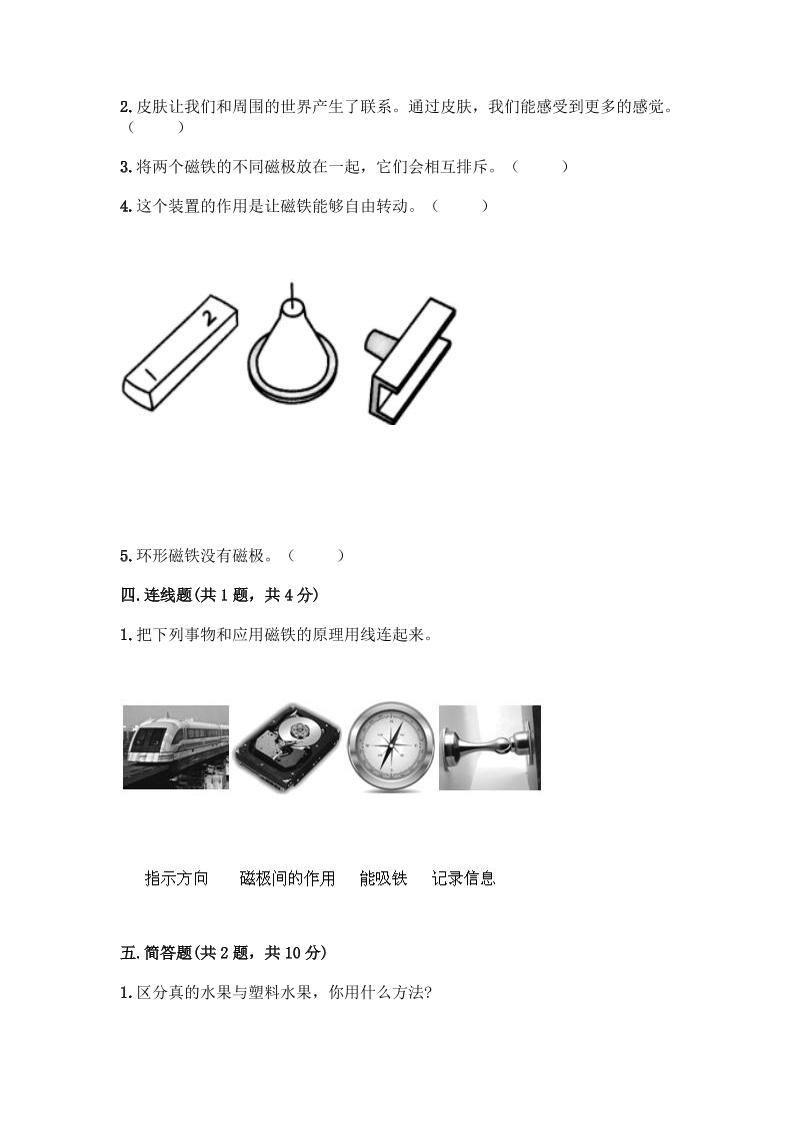 2. 皮肤让我们和周围的世界产生了联系。通过皮肤，我们能感受到更多的感觉。（　　）

3. 将两个磁铁的不同磁极放在一起，它们会相互排斥。（　　）

4. 这个装置的作用是让磁铁能够自由转动。（　　）

1 2

5. 环形磁铁没有磁极。（　　）

四. 连线题(共 1 题，共 4 分)

1. 把下列事物和应用磁铁的原理用线连起来。

指示方向　　磁极间的作用　　能吸铁　　记录信息

五. 简答题(共 2 题，共 10 分)

1. 区分真的水果与塑料水果，你用什么方法?