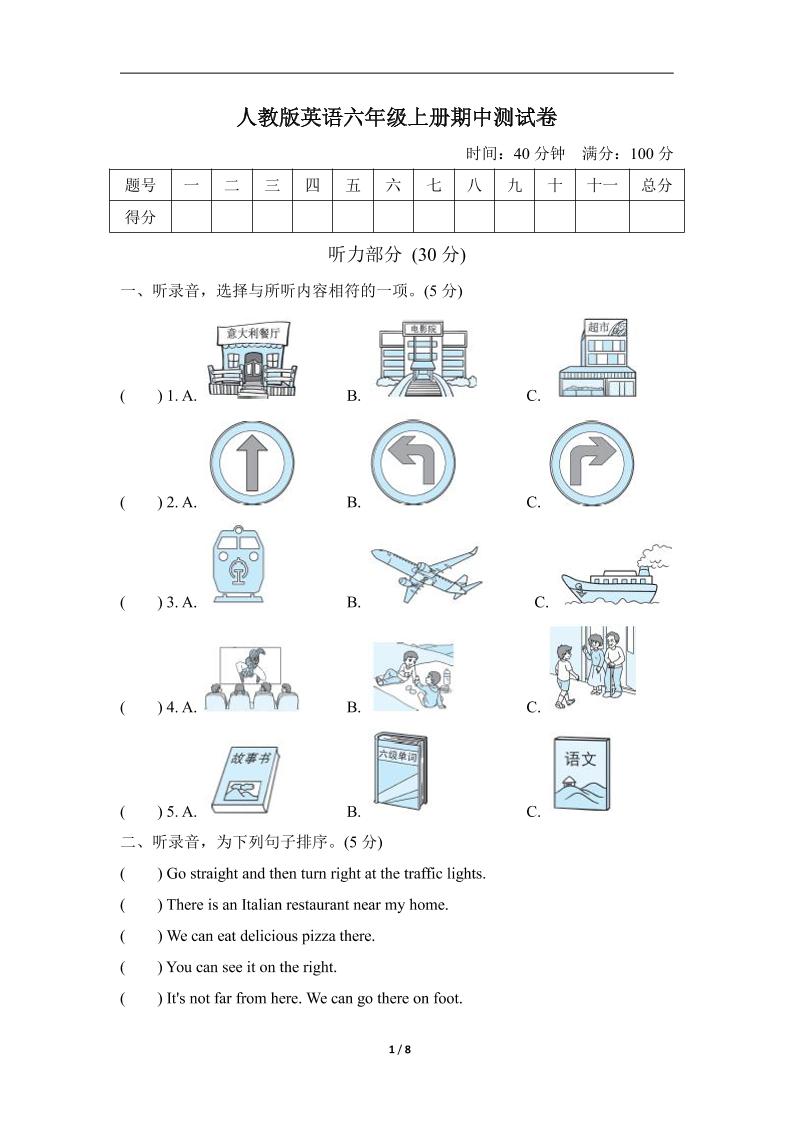 人教版英语六年级上册期中测试卷

时间：40 分钟　满分：100 分

| 题号 | 一 | 二 | 三 | 四 | 五 | 六 | 七 | 八 | 九 | 十 | 十一 | 总分 |
|---|---|---|---|---|---|---|---|---|---|---|---|---|
| 得分 | | | | | | | | | | | | |

听力部分 (30 分)

一、听录音，选择与所听内容相符的一项。(5 分)

(　) 1. A. 意大利餐厅 B. 电影院 C. 超市

(　) 2. A. B. C.

(　) 3. A. B. C.

(　) 4. A. B. C.

(　) 5. A. 故事书 B. 六级单词 C. 语文

二、听录音，为下列句子排序。(5 分)

(　) Go straight and then turn right at the traffic lights.

(　) There is an Italian restaurant near my home.

(　) We can eat delicious pizza there.

(　) You can see it on the right.

(　) It's not far from here. We can go there on foot.

1 / 8