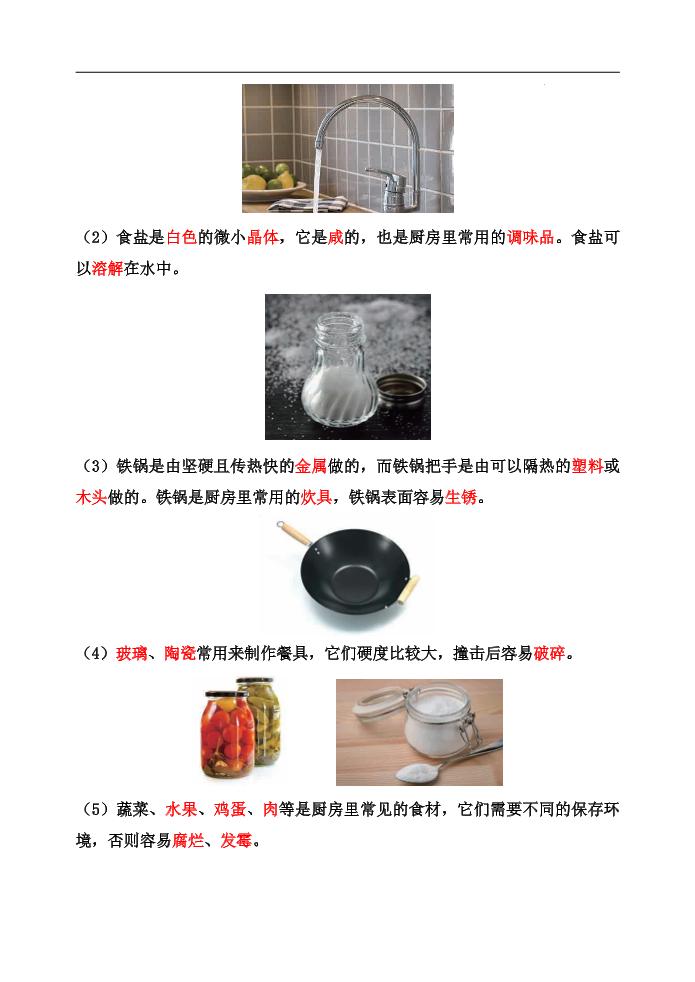 （2）食盐是白色的微小晶体，它是咸的，也是厨房里常用的调味品。食盐可以溶解在水中。

（3）铁锅是由坚硬且传热快的金属做的，而铁锅把手是由可以隔热的塑料或木头做的。铁锅是厨房里常用的炊具，铁锅表面容易生锈。

（4）玻璃、陶瓷常用来制作餐具，它们硬度比较大，撞击后容易破碎。

（5）蔬菜、水果、鸡蛋、肉等是厨房里常见的食材，它们需要不同的保存环境，否则容易腐烂、发霉。