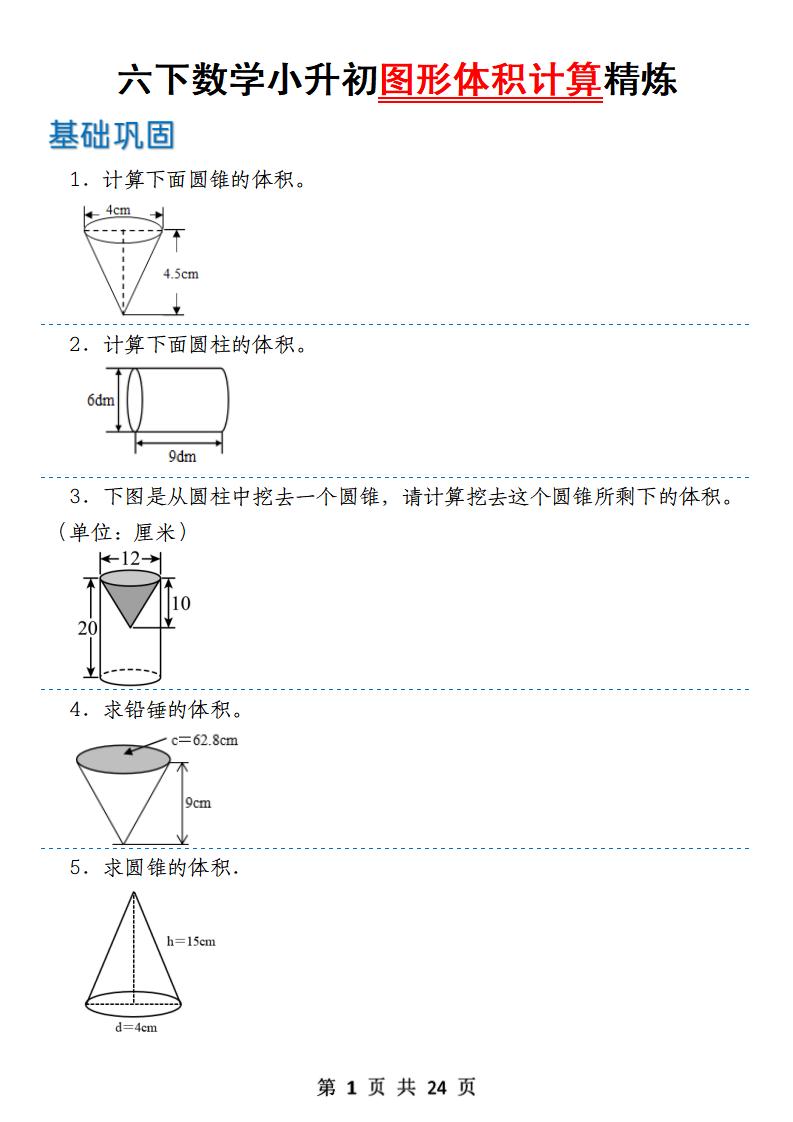 六下数学小升初图形体积计算精炼

基础巩固

1．计算下面圆锥的体积。

4cm

4.5cm

2．计算下面圆柱的体积。

6dm

9dm

3．下图是从圆柱中挖去一个圆锥，请计算挖去这个圆锥所剩下的体积。（单位：厘米）

12

10

20

4．求铅锤的体积。

c＝62.8cm

9cm

5．求圆锥的体积.

h＝15cm

d＝4cm

第 1 页 共 24 页