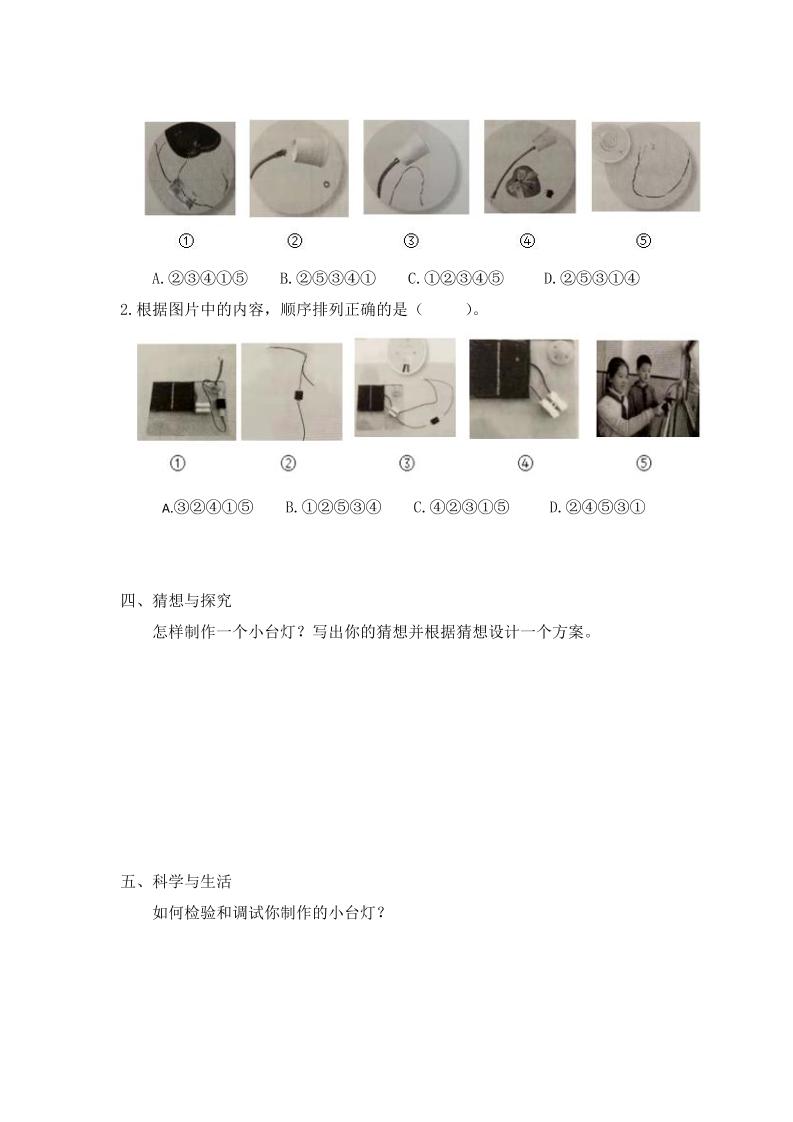 ①　②　③　④　⑤

A.②③④①⑤　B.②⑤③④①　C.①②③④⑤　D.②⑤③①④

2.根据图片中的内容，顺序排列正确的是（　　）。

①　②　③　④　⑤

A.③②④①⑤　B.①②⑤③④　C.④②③①⑤　D.②④⑤③①

四、猜想与探究

怎样制作一个小台灯？写出你的猜想并根据猜想设计一个方案。

五、科学与生活

如何检验和调试你制作的小台灯？