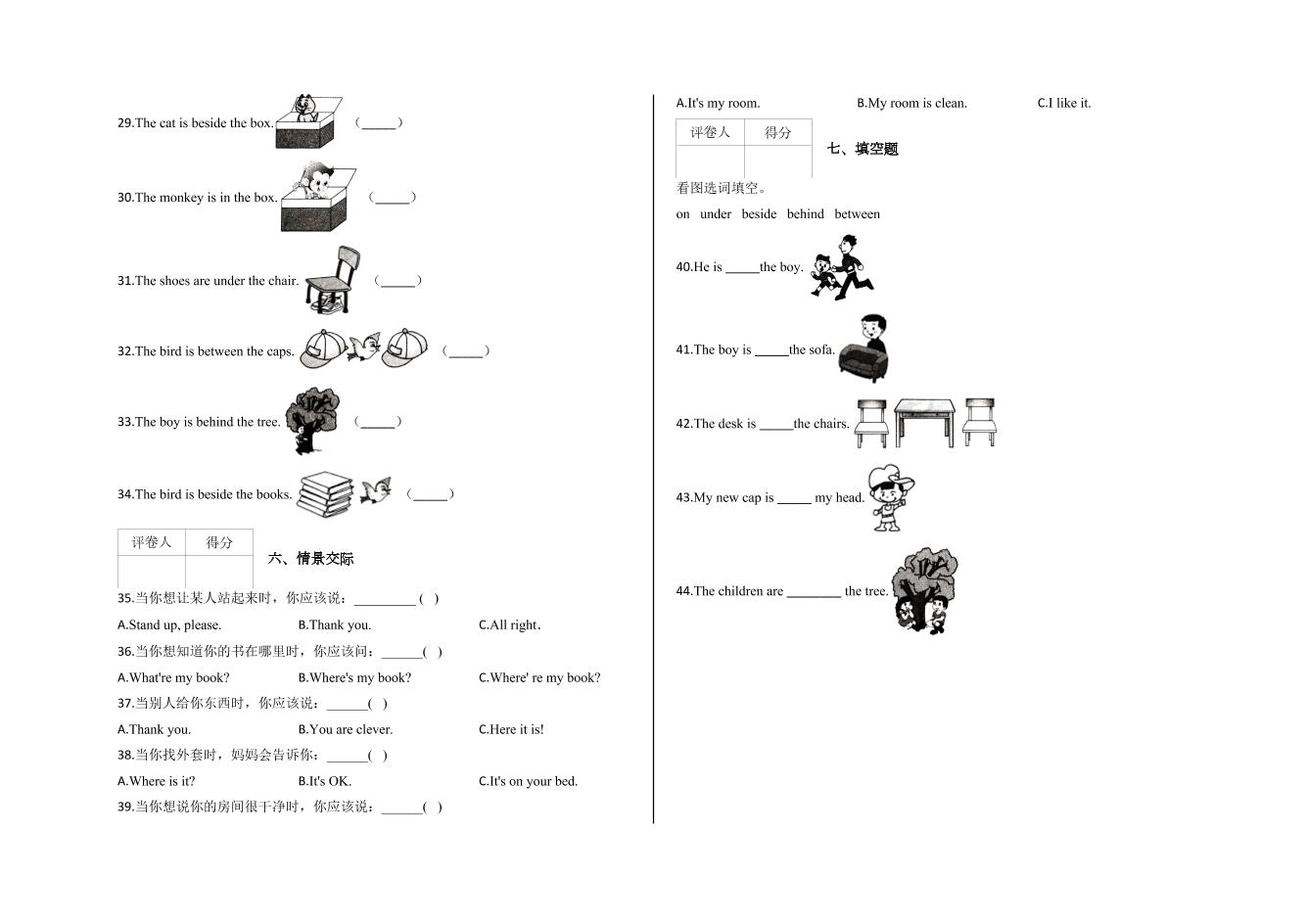 29.The cat is beside the box. （_____）

30.The monkey is in the box. （_____）

31.The shoes are under the chair. （_____）

32.The bird is between the caps. （_____）

33.The boy is behind the tree. （_____）

34.The bird is beside the books. （_____）

| 评卷人 | 得分 |
|---|---|
| | |

六、情景交际

35.当你想让某人站起来时，你应该说：_________( )

A.Stand up, please. B.Thank you. C.All right.

36.当你想知道你的书在哪里时，你应该问：______( )

A.What're my book? B.Where's my book? C.Where' re my book?

37.当别人给你东西时，你应该说：______( )

A.Thank you. B.You are clever. C.Here it is!

38.当你找外套时，妈妈会告诉你：______( )

A.Where is it? B.It's OK. C.It's on your bed.

39.当你想说你的房间很干净时，你应该说：______( )

A.It's my room. B.My room is clean. C.I like it.

| 评卷人 | 得分 |
|---|---|
| | |

七、填空题

看图选词填空。

on under beside behind between

40.He is _____the boy.

41.The boy is _____the sofa.

42.The desk is _____the chairs.

43.My new cap is _____ my head.

44.The children are ________ the tree.