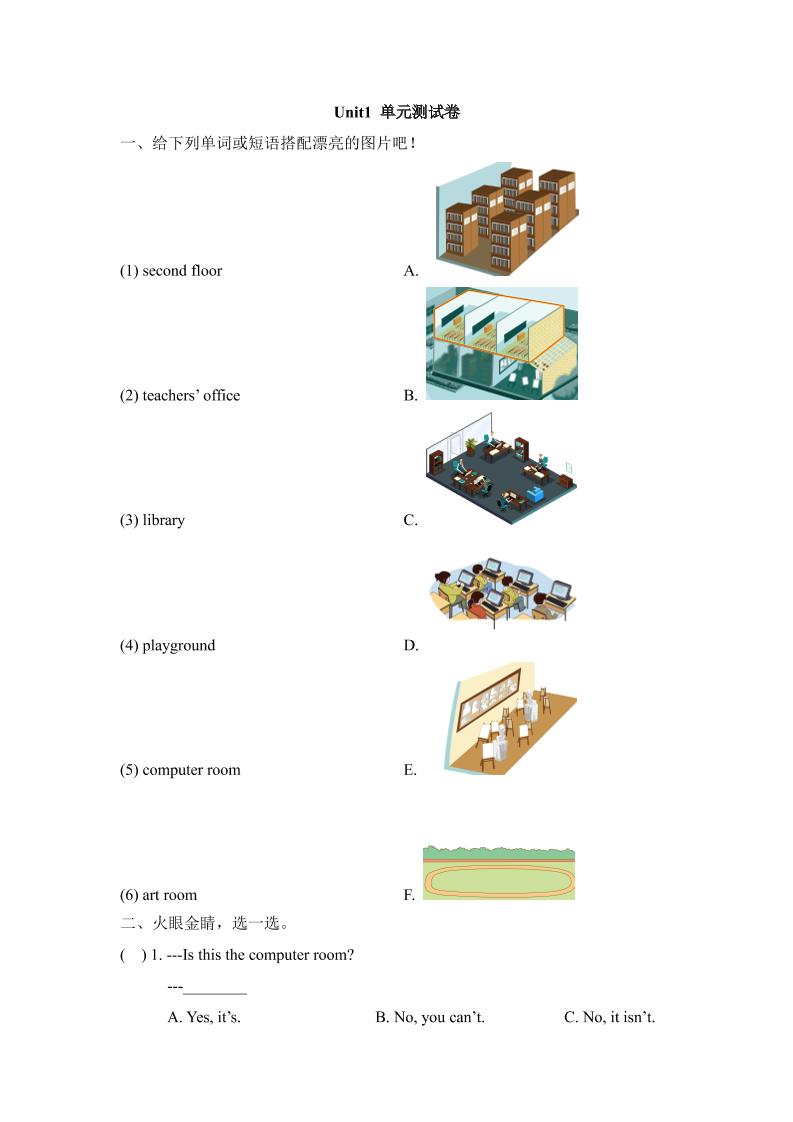 Unit1 单元测试卷

一、给下列单词或短语搭配漂亮的图片吧！

(1) second floor A.

(2) teachers’ office B.

(3) library C.

(4) playground D.

(5) computer room E.

(6) art room F.

二、火眼金睛，选一选。

( ) 1. ---Is this the computer room?

---________

A. Yes, it’s. B. No, you can’t. C. No, it isn’t.