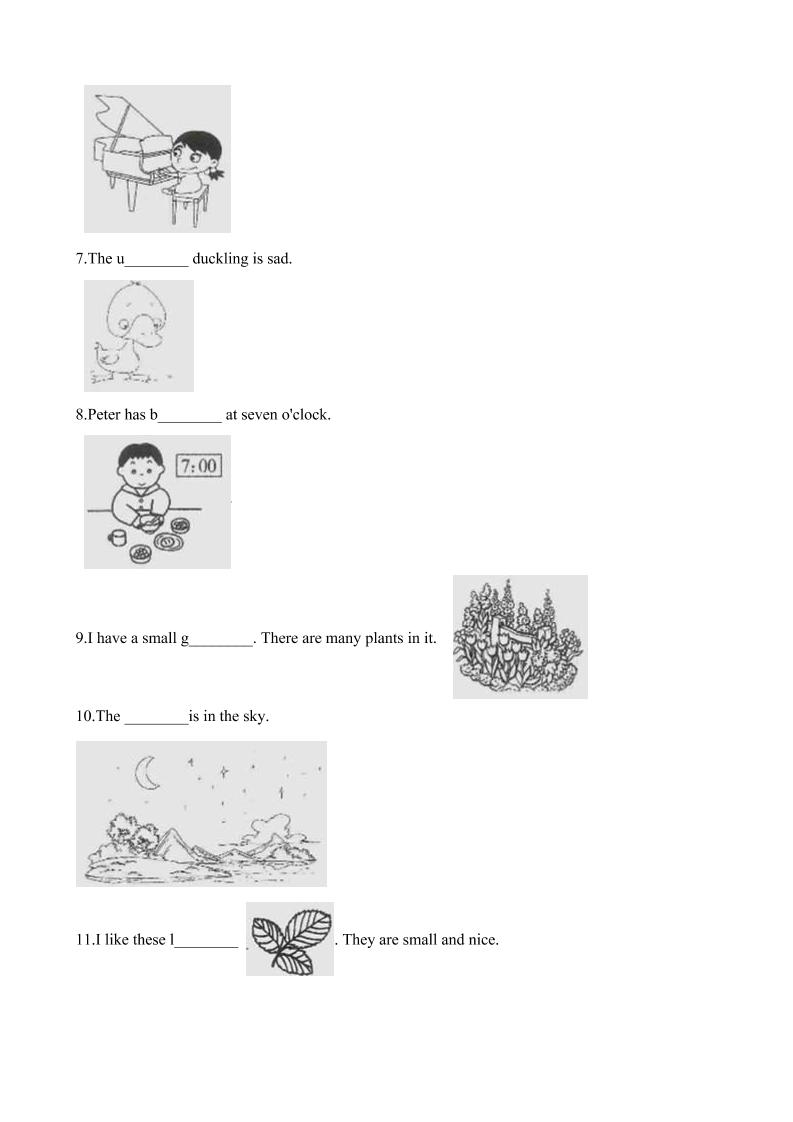 7.The u________ duckling is sad.

8.Peter has b________ at seven o'clock.

7:00

9.I have a small g________. There are many plants in it.

10.The ________is in the sky.

11.I like these l________ . They are small and nice.