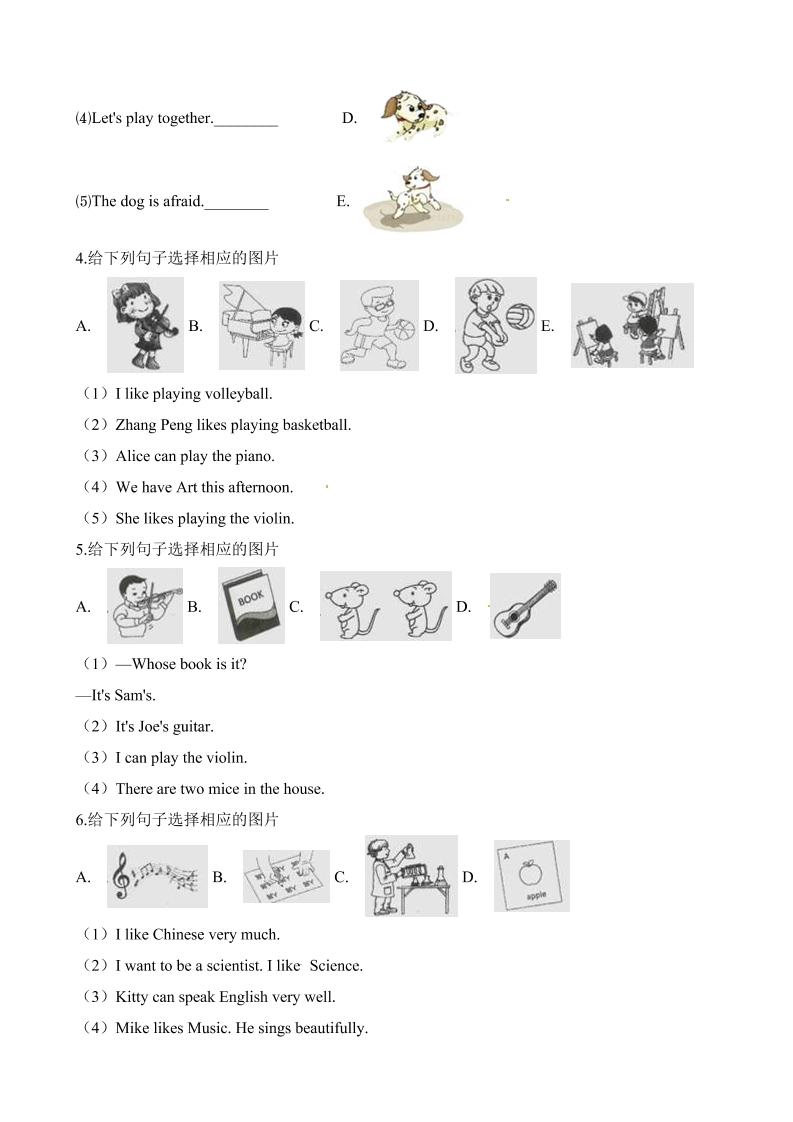 ⑷Let's play together.________ D.

⑸The dog is afraid.________ E.

4.给下列句子选择相应的图片

A. B. C. D. E.

（1）I like playing volleyball.

（2）Zhang Peng likes playing basketball.

（3）Alice can play the piano.

（4）We have Art this afternoon.

（5）She likes playing the violin.

5.给下列句子选择相应的图片

A. B. BOOK C. D.

（1）—Whose book is it?

—It's Sam's.

（2）It's Joe's guitar.

（3）I can play the violin.

（4）There are two mice in the house.

6.给下列句子选择相应的图片

A. B. C. D. A apple

（1）I like Chinese very much.

（2）I want to be a scientist. I like Science.

（3）Kitty can speak English very well.

（4）Mike likes Music. He sings beautifully.