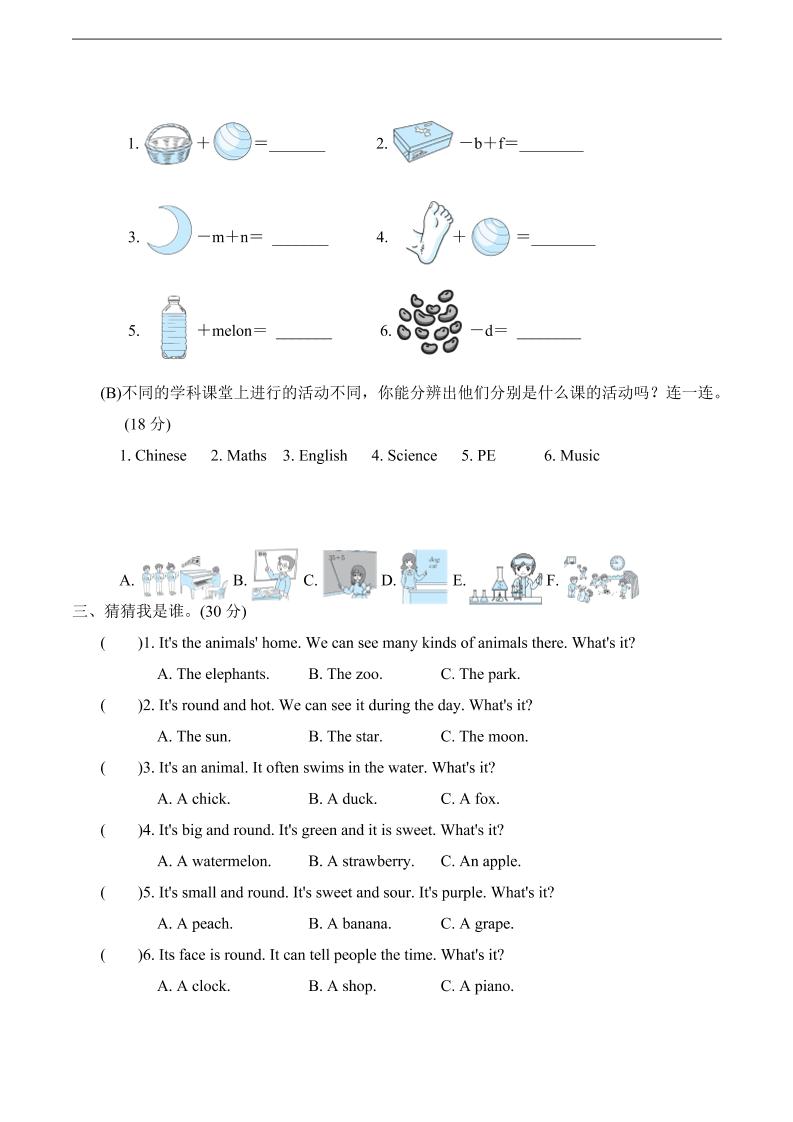 1. ＋ ＝_______ 2. －b＋f＝________

3. －m＋n＝ _______ 4. ＋ ＝________

5. ＋melon＝ _______ 6. －d＝ ________

(B)不同的学科课堂上进行的活动不同，你能分辨出他们分别是什么课的活动吗？连一连。(18 分)

1. Chinese 2. Maths 3. English 4. Science 5. PE 6. Music

A. B. C. D. E. F.

三、猜猜我是谁。(30 分)

( )1. It's the animals' home. We can see many kinds of animals there. What's it?

A. The elephants. B. The zoo. C. The park.

( )2. It's round and hot. We can see it during the day. What's it?

A. The sun. B. The star. C. The moon.

( )3. It's an animal. It often swims in the water. What's it?

A. A chick. B. A duck. C. A fox.

( )4. It's big and round. It's green and it is sweet. What's it?

A. A watermelon. B. A strawberry. C. An apple.

( )5. It's small and round. It's sweet and sour. It's purple. What's it?

A. A peach. B. A banana. C. A grape.

( )6. Its face is round. It can tell people the time. What's it?

A. A clock. B. A shop. C. A piano.