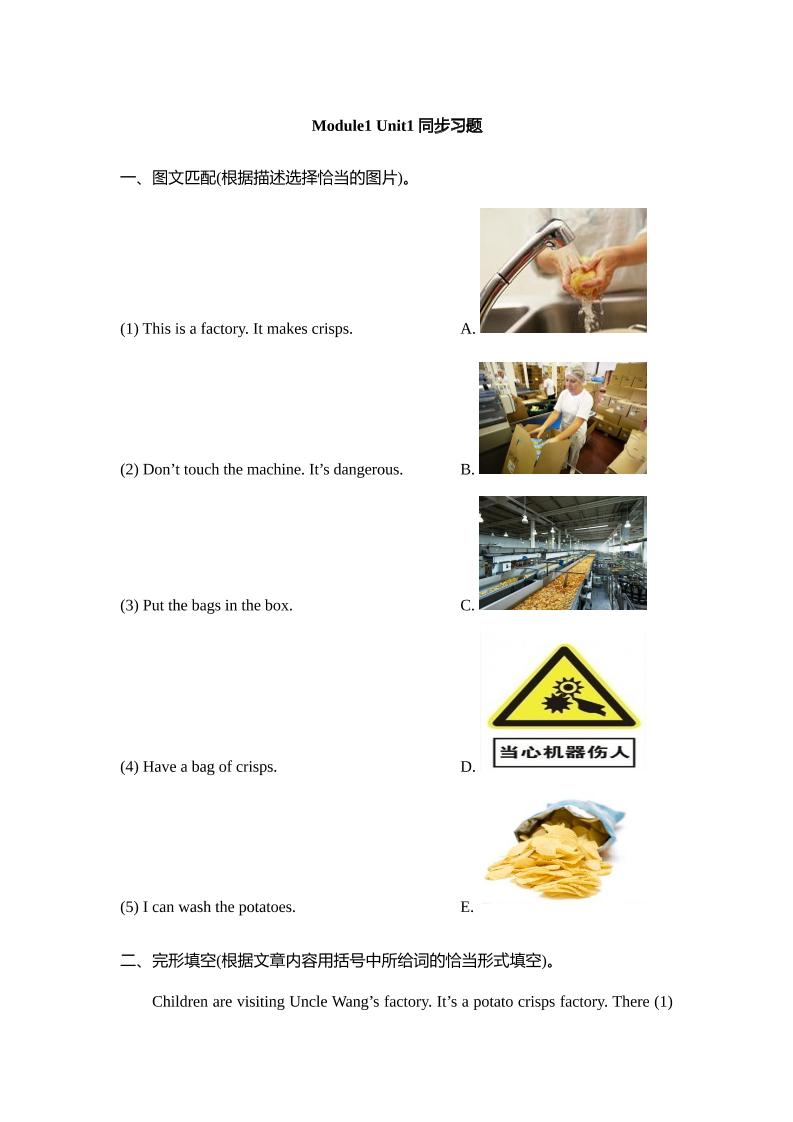 Module1 Unit1 同步习题

一、图文匹配(根据描述选择恰当的图片)。

(1) This is a factory. It makes crisps. A.

(2) Don’t touch the machine. It’s dangerous. B.

(3) Put the bags in the box. C.

(4) Have a bag of crisps. D.

当心机器伤人

(5) I can wash the potatoes. E.

二、完形填空(根据文章内容用括号中所给词的恰当形式填空)。

Children are visiting Uncle Wang’s factory. It’s a potato crisps factory. There (1)